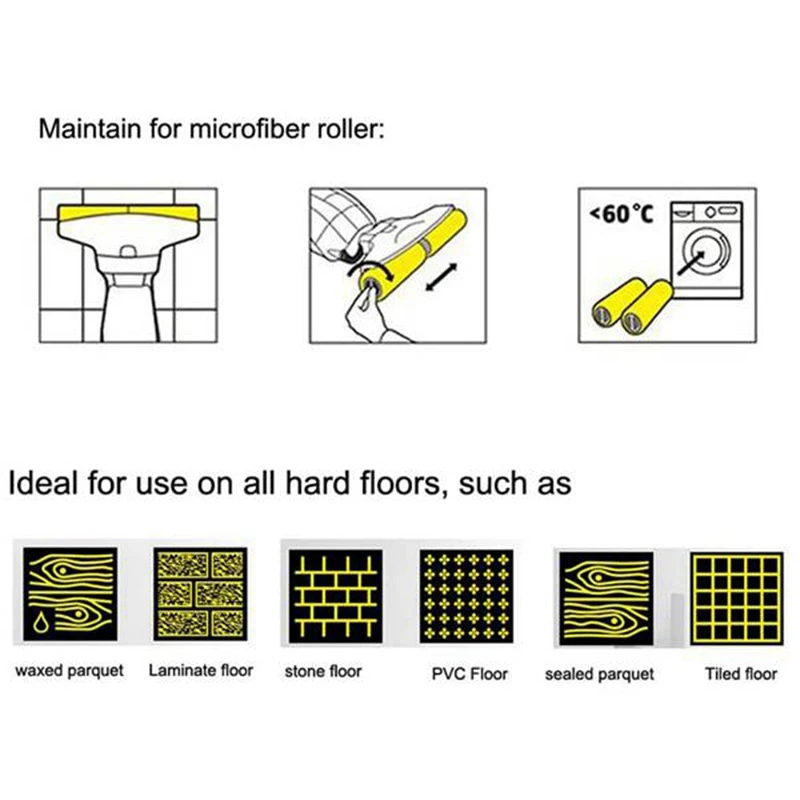 Maintain for microfiber roller:

<60°C

Ideal for use on all hard floors, such as

waxed parquet

Laminate floor

stone floor

PVC Floor

sealed parquet

Tiled floor