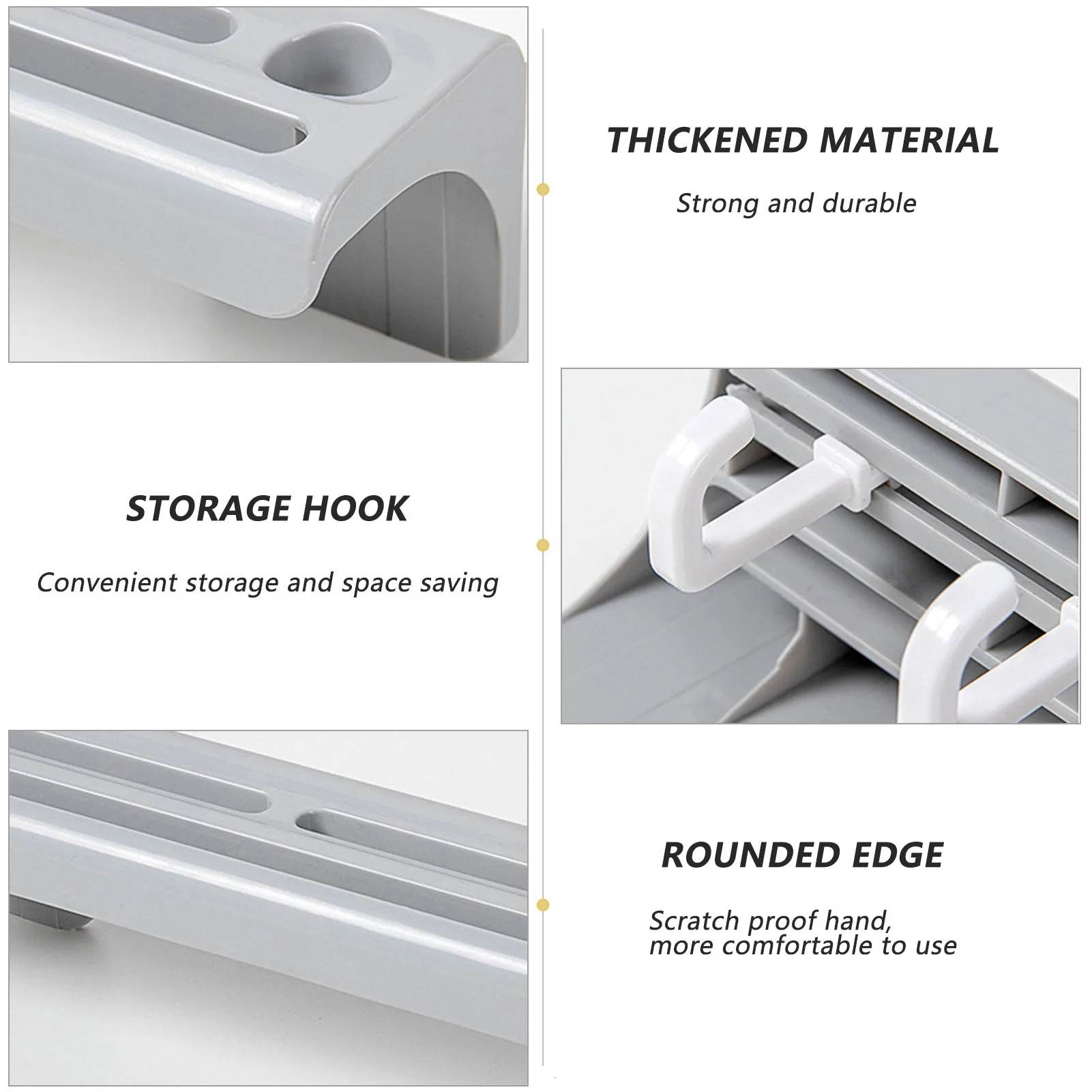 THICKENED MATERIAL

Strong and durable

STORAGE HOOK

Convenient storage and space saving

ROUNDED EDGE

Scratch proof hand,
more comfortable to use