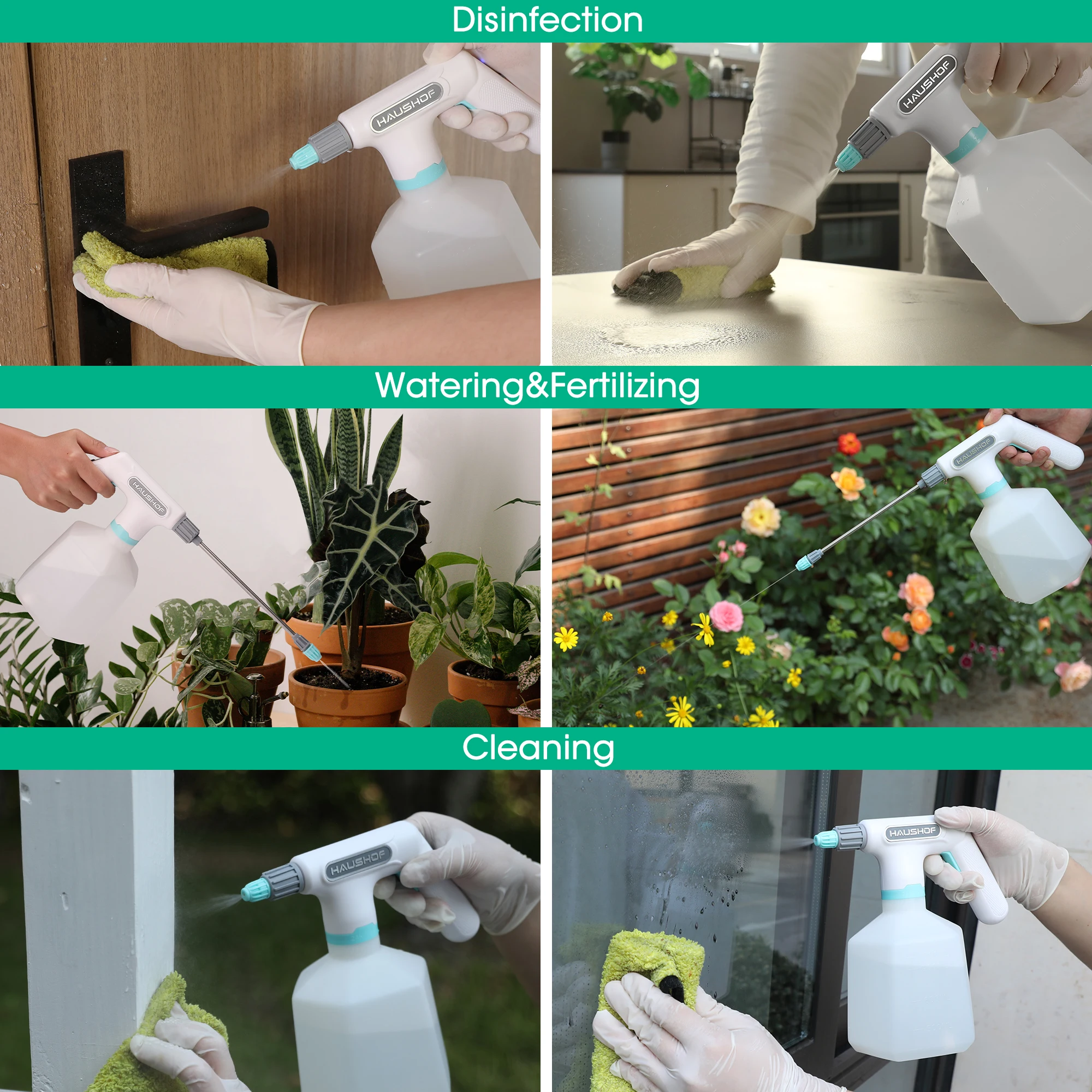 Disinfection

HAUSHOF

HAUSHOF

Watering&Fertilizing

HAUSHOF

HAUSHOF

Cleaning

HAUSHOF

HAUSHOF