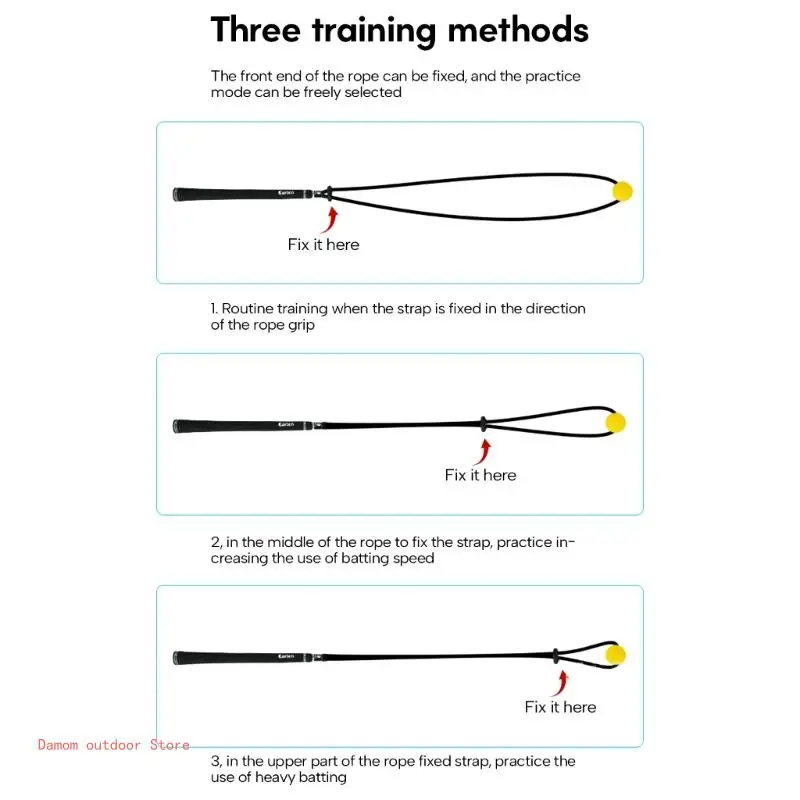 Three training methods

The front end of the rope can be fixed, and the practice mode can be freely selected

Fix it here

1. Routine training when the strap is fixed in the direction of the rope grip

Fix it here

2, in the middle of the rope to fix the strap, practice increasing the use of batting speed

Fix it here

Damom outdoor Store

3, in the upper part of the rope fixed strap, practice the use of heavy batting