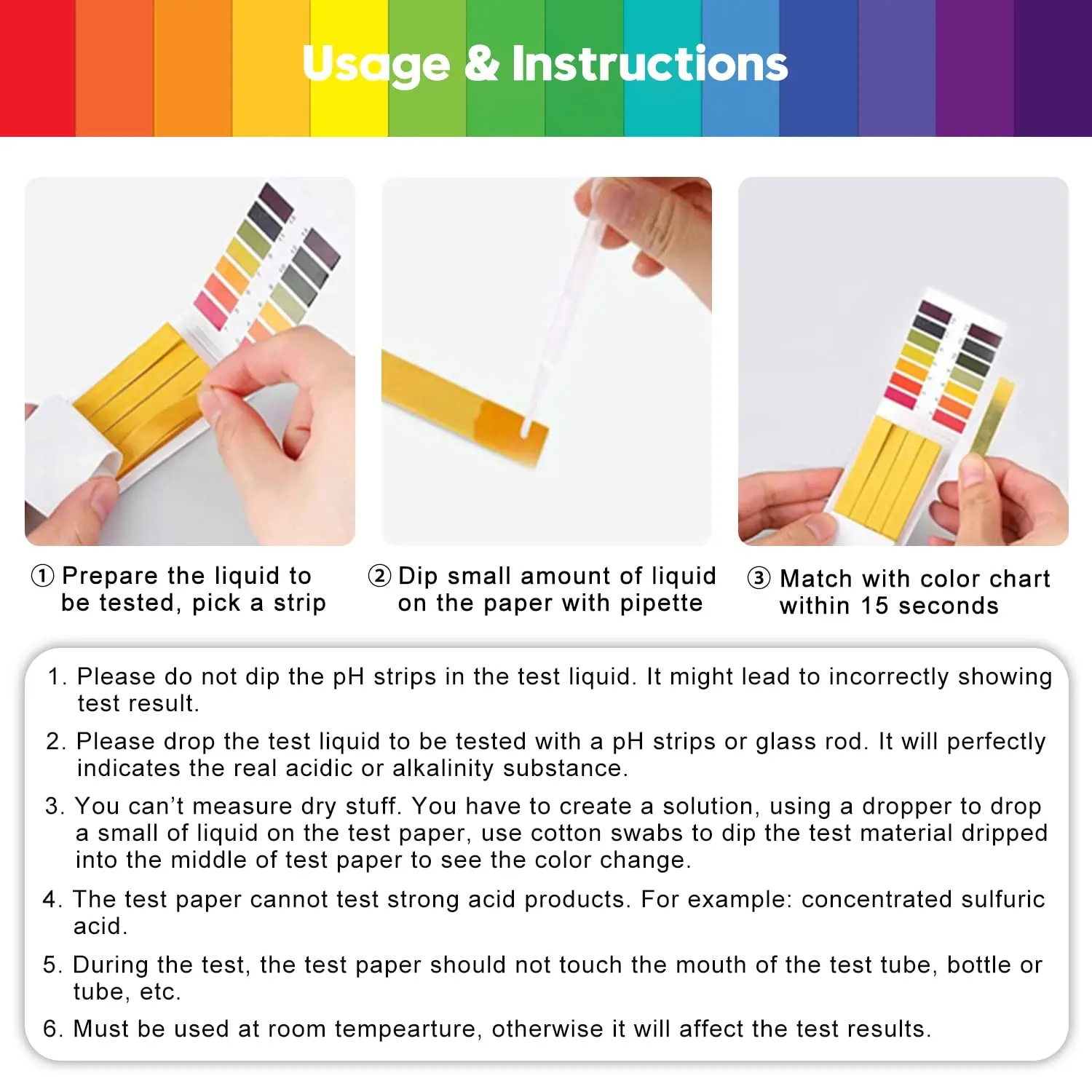 Usage & Instructions

① Prepare the liquid to be tested, pick a strip

② Dip small amount of liquid on the paper with pipette

③ Match with color chart within 15 seconds

1. Please do not dip the pH strips in the test liquid. It might lead to incorrectly showing test result.

2. Please drop the test liquid to be tested with a pH strips or glass rod. It will perfectly indicates the real acidic or alkalinity substance.

3. You can't measure dry stuff. You have to create a solution, using a dropper to drop a small of liquid on the test paper, use cotton swabs to dip the test material dripped into the middle of test paper to see the color change.

4. The test paper cannot test strong acid products. For example: concentrated sulfuric acid.

5. During the test, the test paper should not touch the mouth of the test tube, bottle or tube, etc.

6. Must be used at room tempearture, otherwise it will affect the test results.