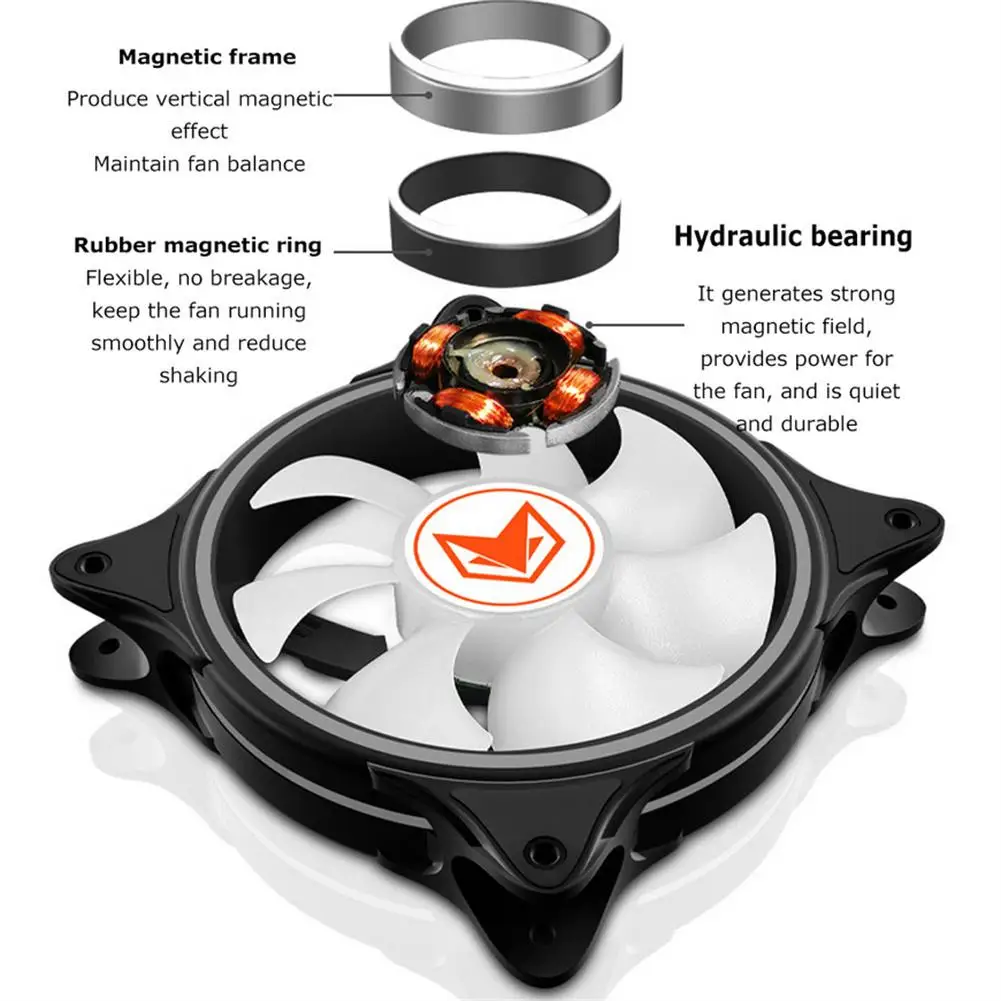 Magnetic frame
Produce vertical magnetic effect
Maintain fan balance

Rubber magnetic ring
Flexible, no breakage, keep the fan running smoothly and reduce shaking

Hydraulic bearing
It generates strong magnetic field, provides power for the fan, and is quiet and durable