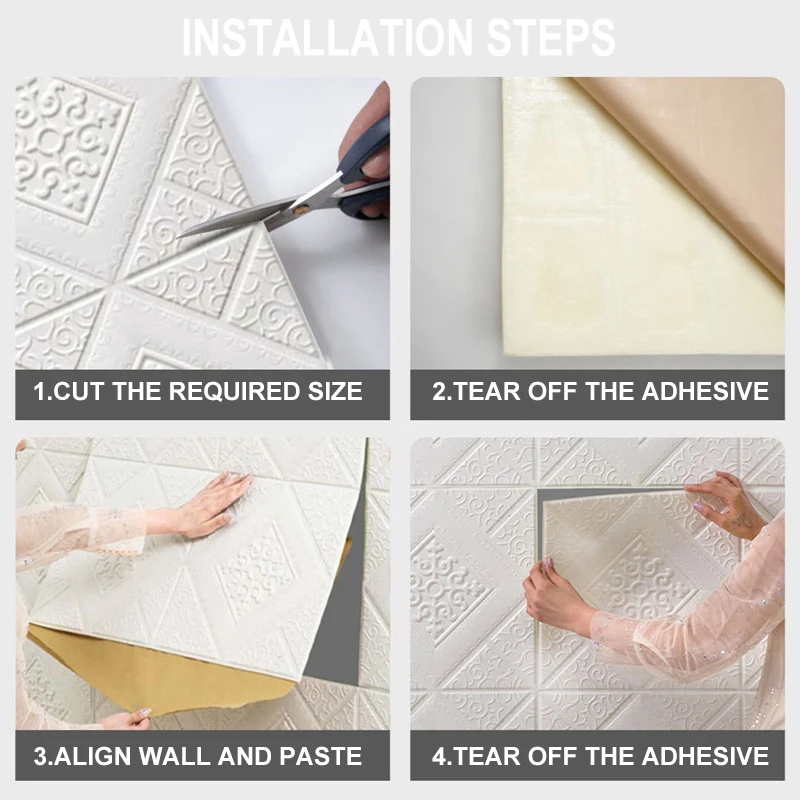 INSTALLATION STEPS

1.CUT THE REQUIRED SIZE

2.TEAR OFF THE ADHESIVE

3.ALIGN WALL AND PASTE

4.TEAR OFF THE ADHESIVE