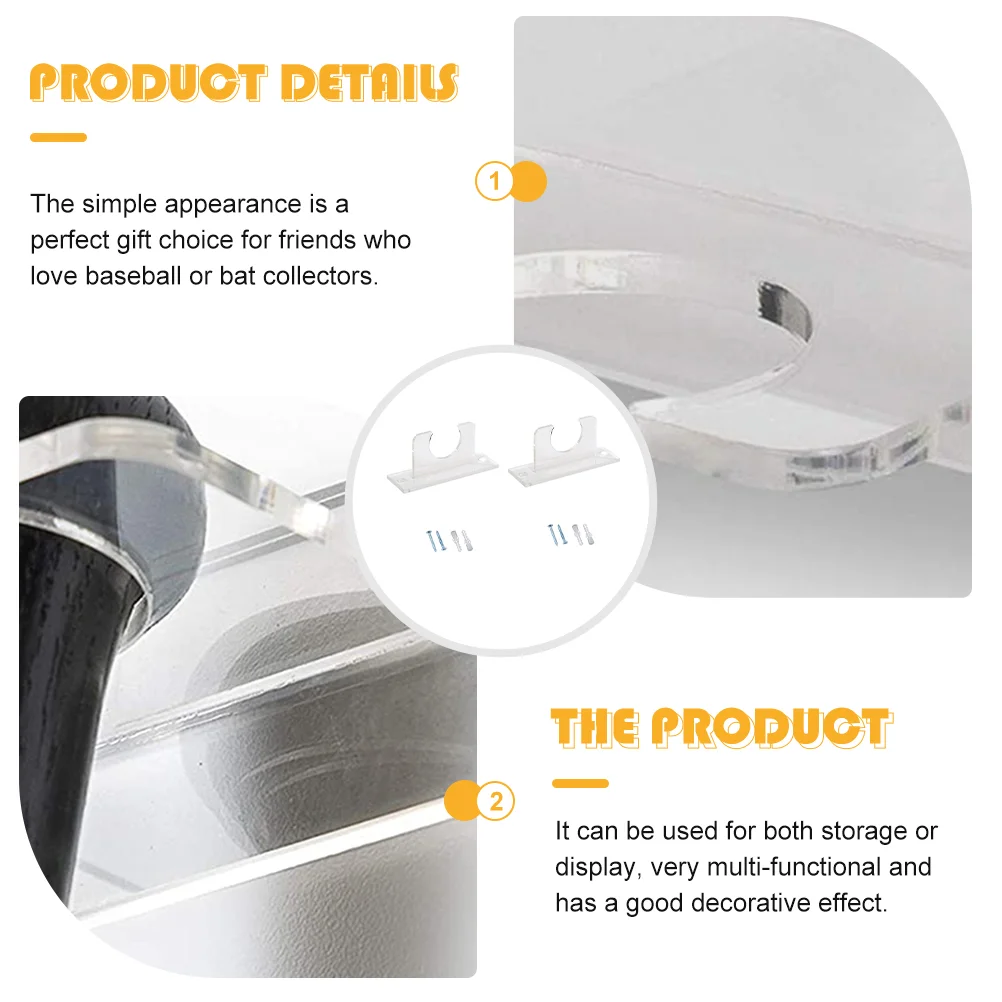 PRODUCT DETAILS

The simple appearance is a perfect gift choice for friends who love baseball or bat collectors.

1

2

THE PRODUCT

It can be used for both storage or display, very multi-functional and has a good decorative effect.