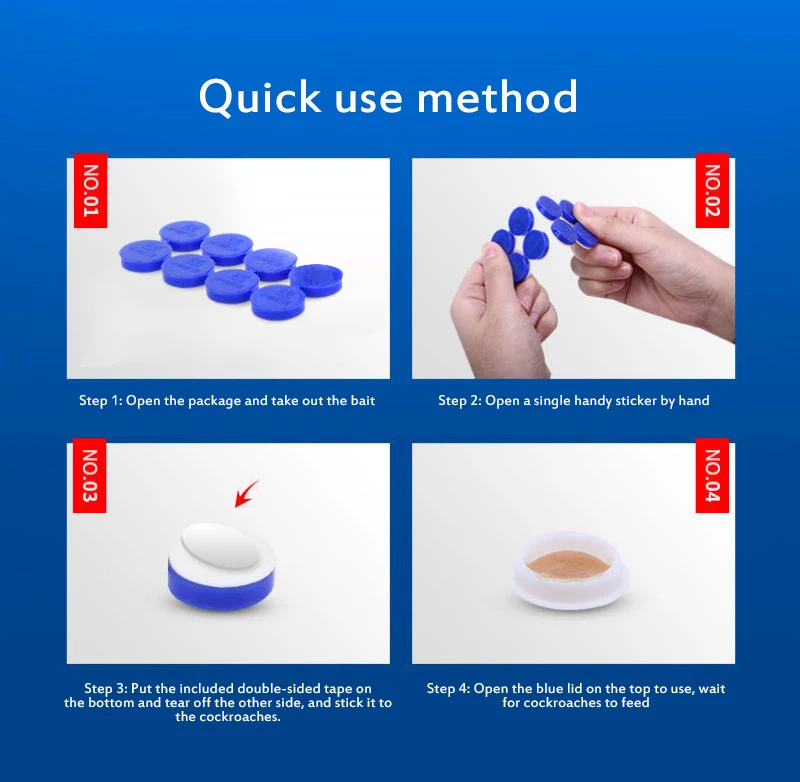 Quick use method

NO.01

Step 1: Open the package and take out the bait

NO.02

Step 2: Open a single handy sticker by hand

NO.03

Step 3: Put the included double-sided tape on the bottom and tear off the other side, and stick it to the cockroaches.

NO.04

Step 4: Open the blue lid on the top to use, wait for cockroaches to feed