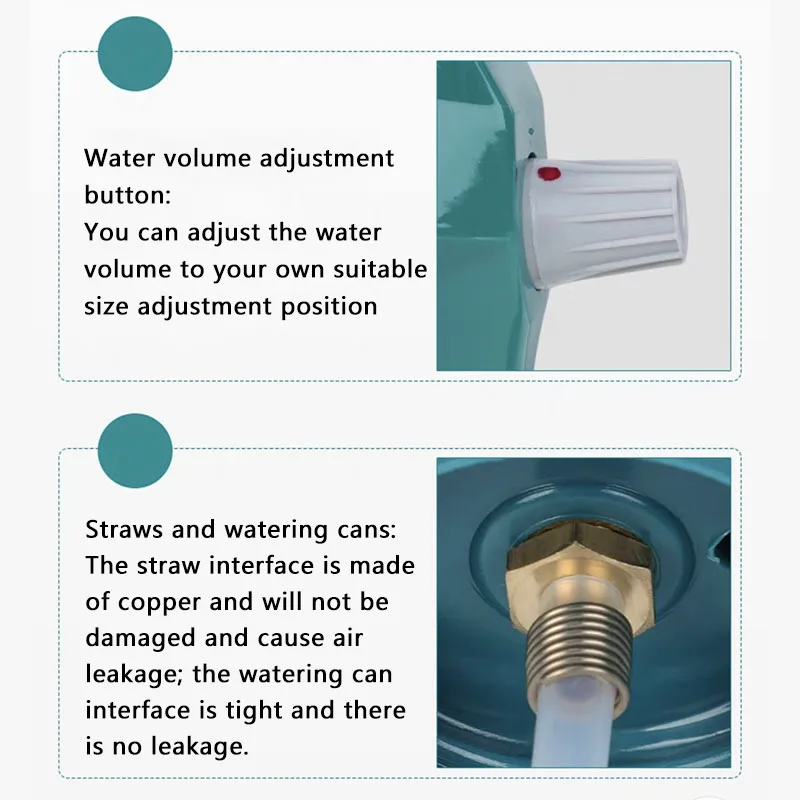 Water volume adjustment button:
You can adjust the water volume to your own suitable size adjustment position

Straws and watering cans:
The straw interface is made of copper and will not be damaged and cause air leakage; the watering can interface is tight and there is no leakage.