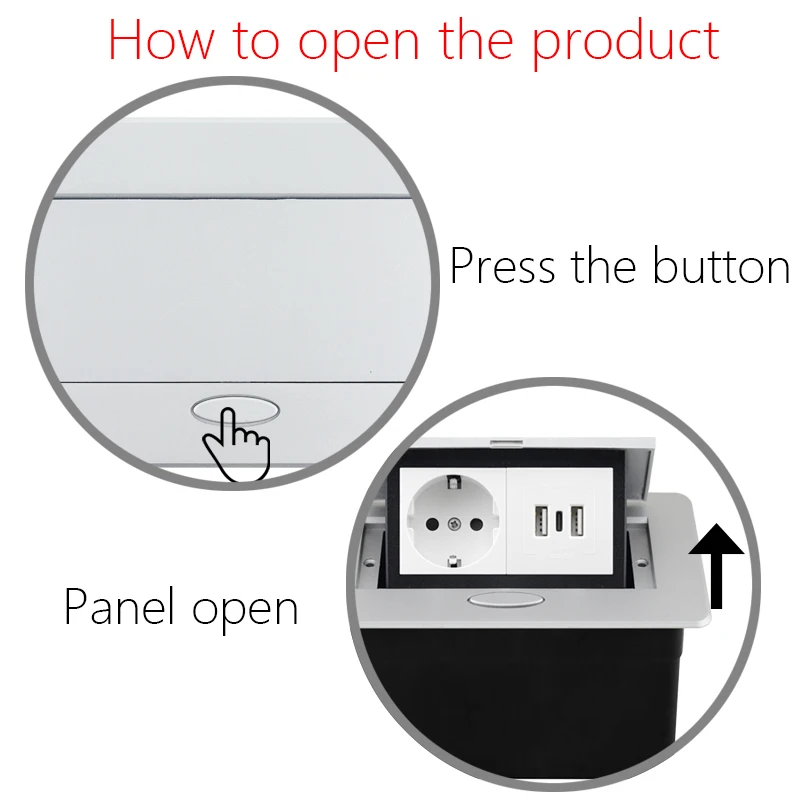 How to open the product

Press the button

Panel open