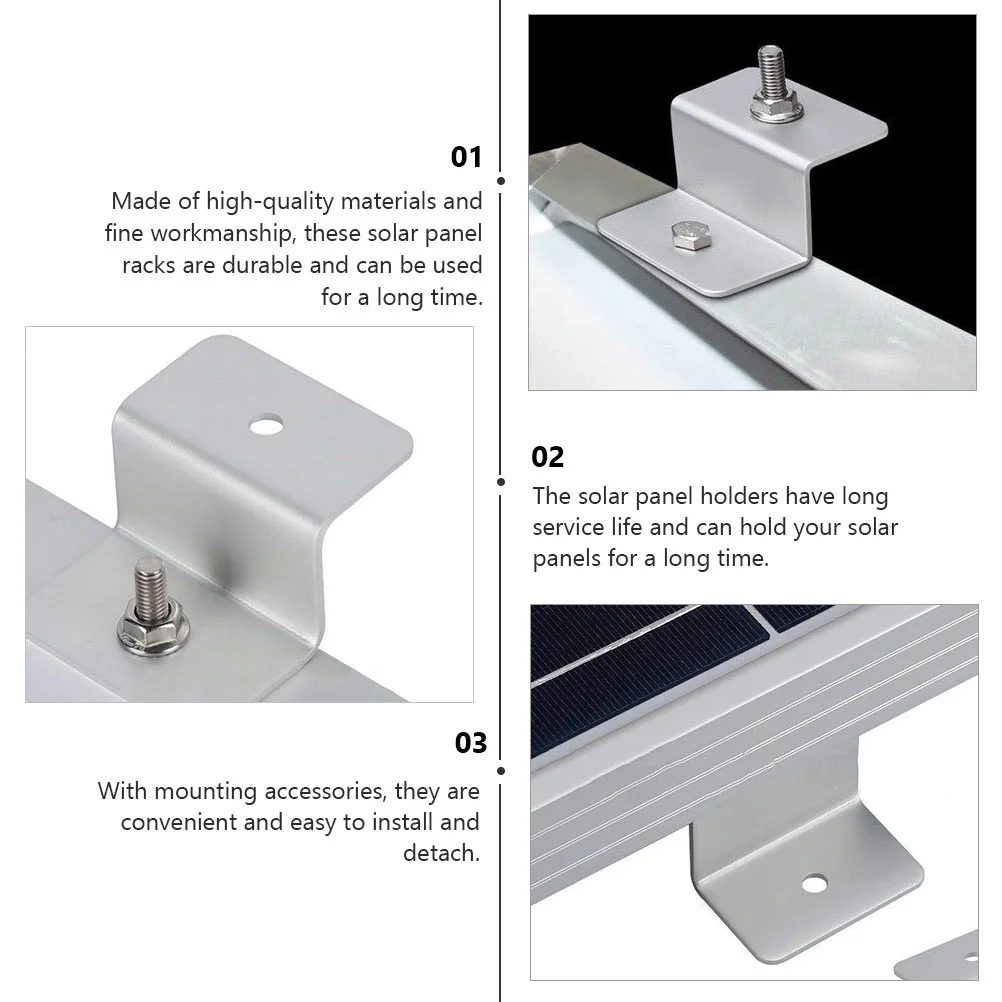 01

Made of high-quality materials and fine workmanship, these solar panel racks are durable and can be used for a long time.

02

The solar panel holders have long service life and can hold your solar panels for a long time.

03

With mounting accessories, they are convenient and easy to install and detach.