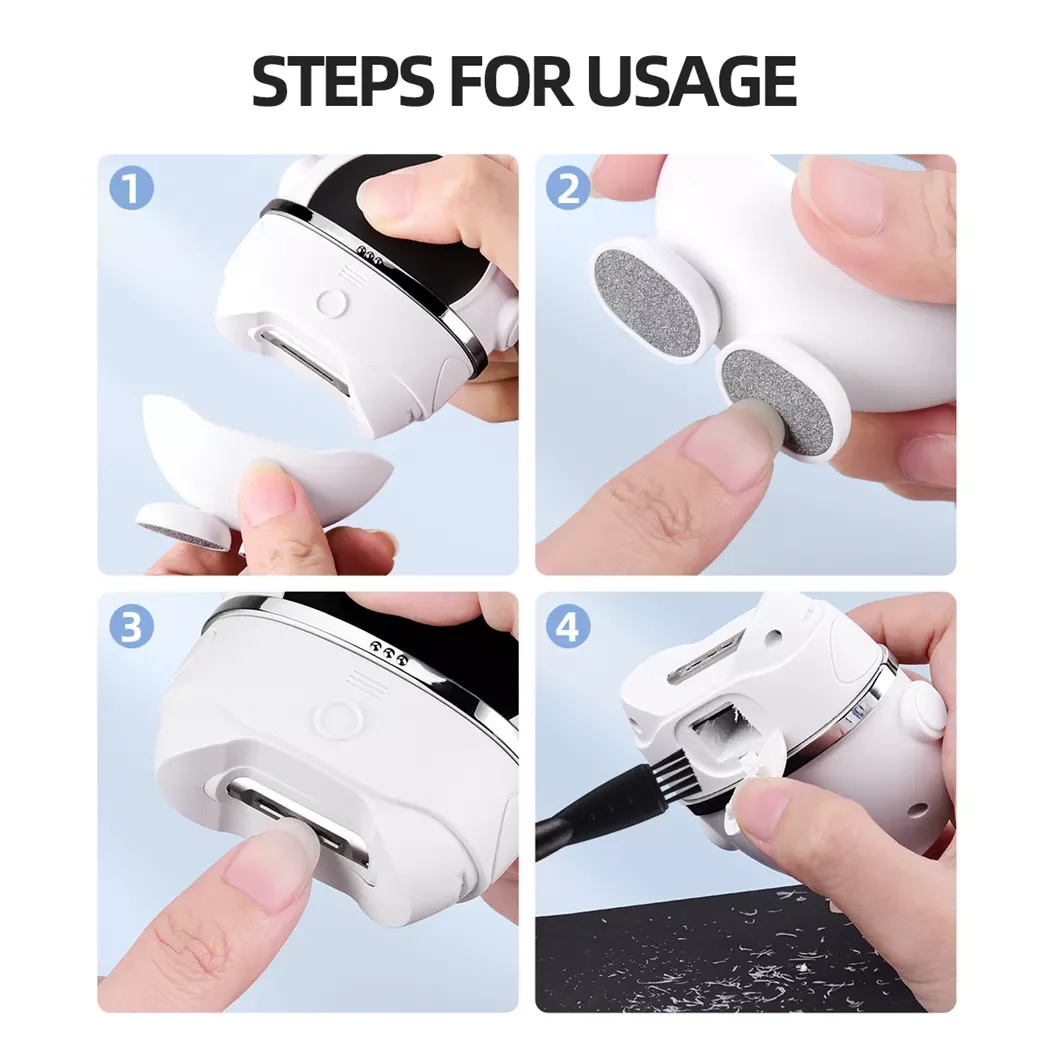 STEPS FOR USAGE

1

2

3

4