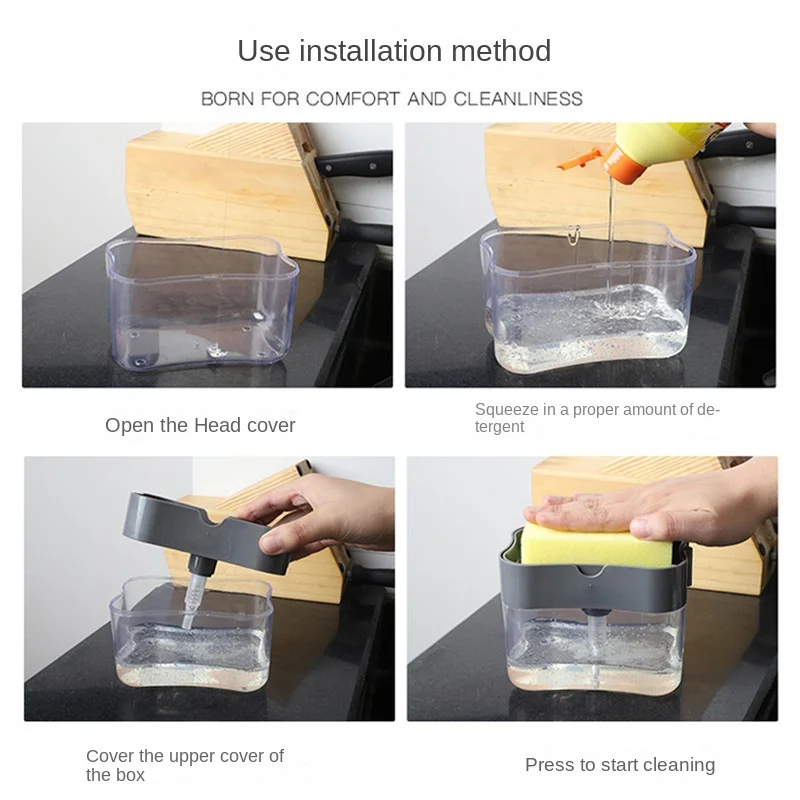 Use installation method

BORN FOR COMFORT AND CLEANLINESS

Open the Head cover

Squeeze in a proper amount of detergent

Cover the upper cover of the box

Press to start cleaning