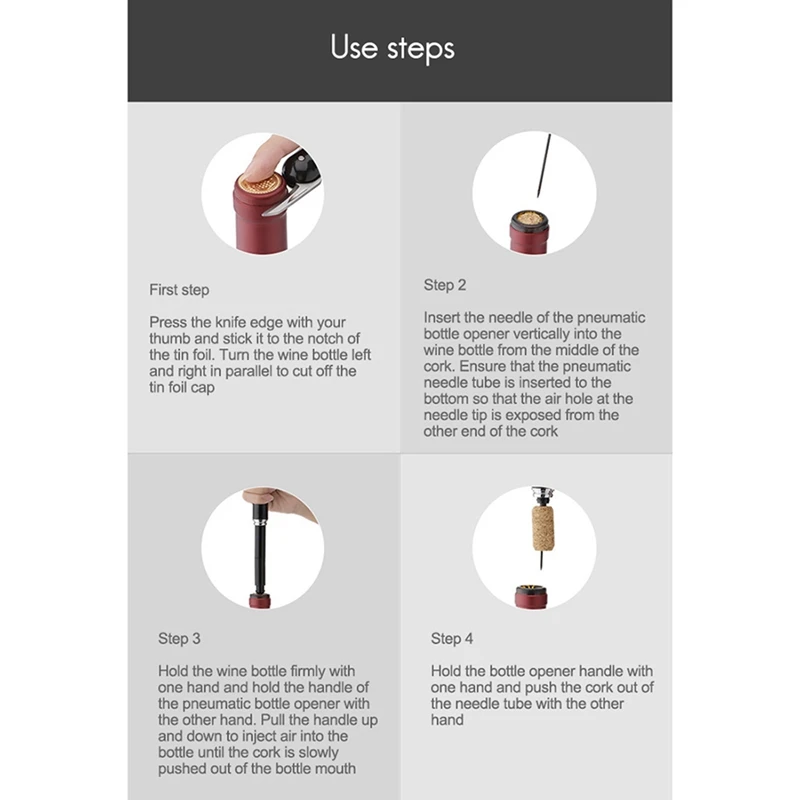 Use steps

First step

Press the knife edge with your thumb and stick it to the notch of the tin foil. Turn the wine bottle left and right in parallel to cut off the tin foil cap

Step 2

Insert the needle of the pneumatic bottle opener vertically into the wine bottle from the middle of the cork. Ensure that the pneumatic needle tube is inserted to the bottom so that the air hole at the needle tip is exposed from the other end of the cork

Step 3

Hold the wine bottle firmly with one hand and hold the handle of the pneumatic bottle opener with the other hand. Pull the handle up and down to inject air into the bottle until the cork is slowly pushed out of the bottle mouth

Step 4

Hold the bottle opener handle with one hand and push the cork out of the needle tube with the other hand