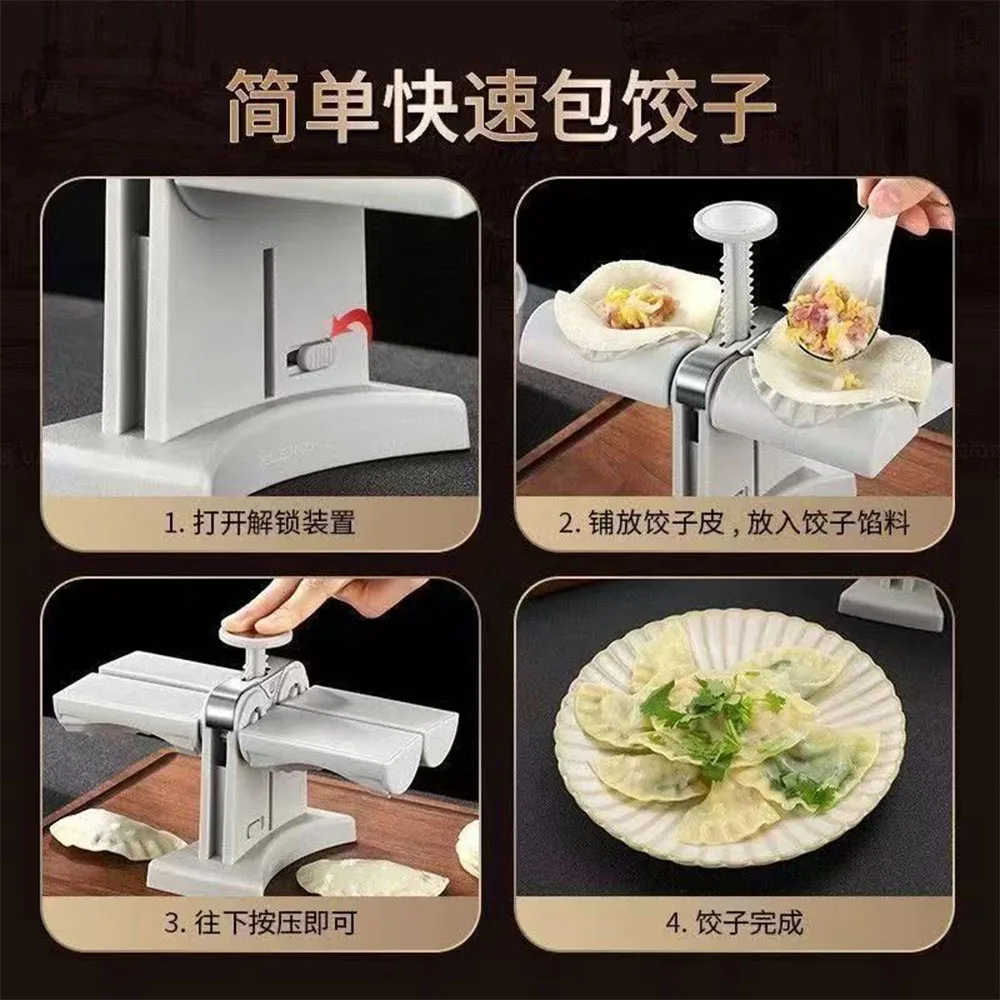 简单快速包饺子

1. 打开解锁装置

2. 铺放饺子皮，放入饺子馅料

3. 往下按压即可

4. 饺子完成