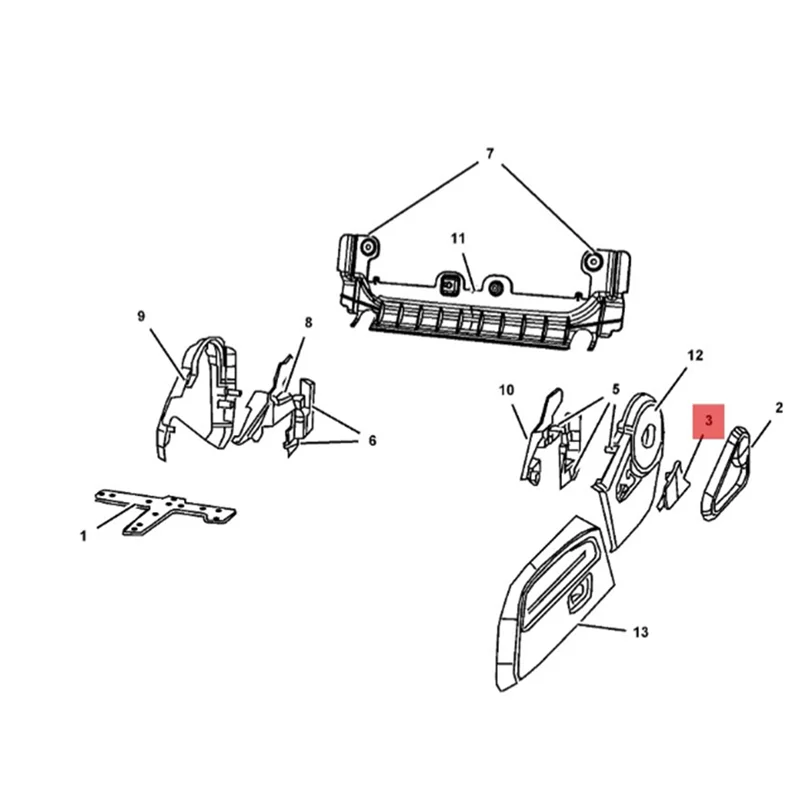 7
11
9
8
12
10
5
3
2
6
1
13