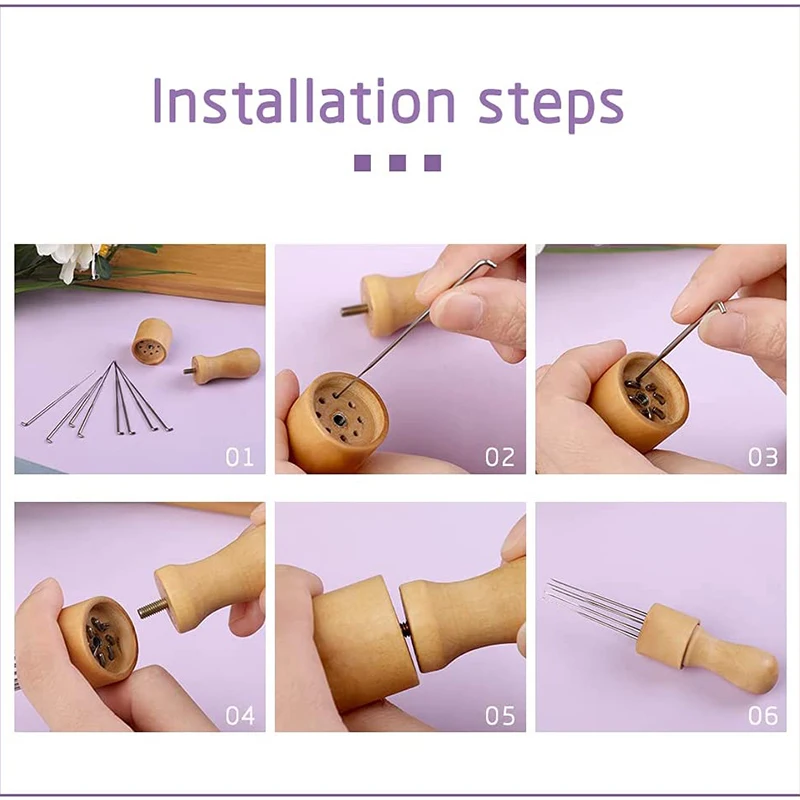 Installation steps

01

02

03

04

05

06