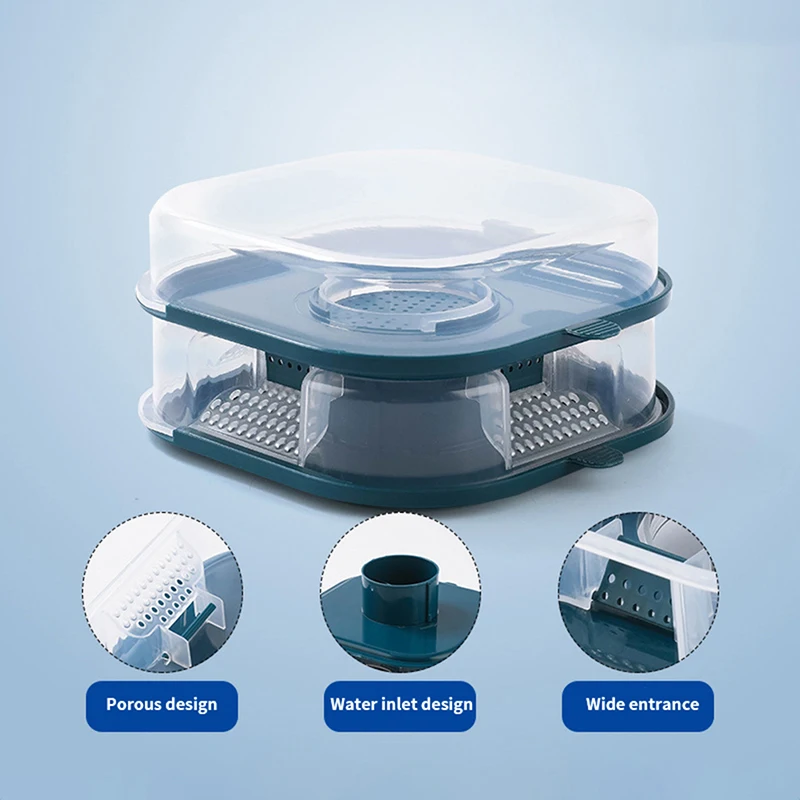 Porous design

Water inlet design

Wide entrance