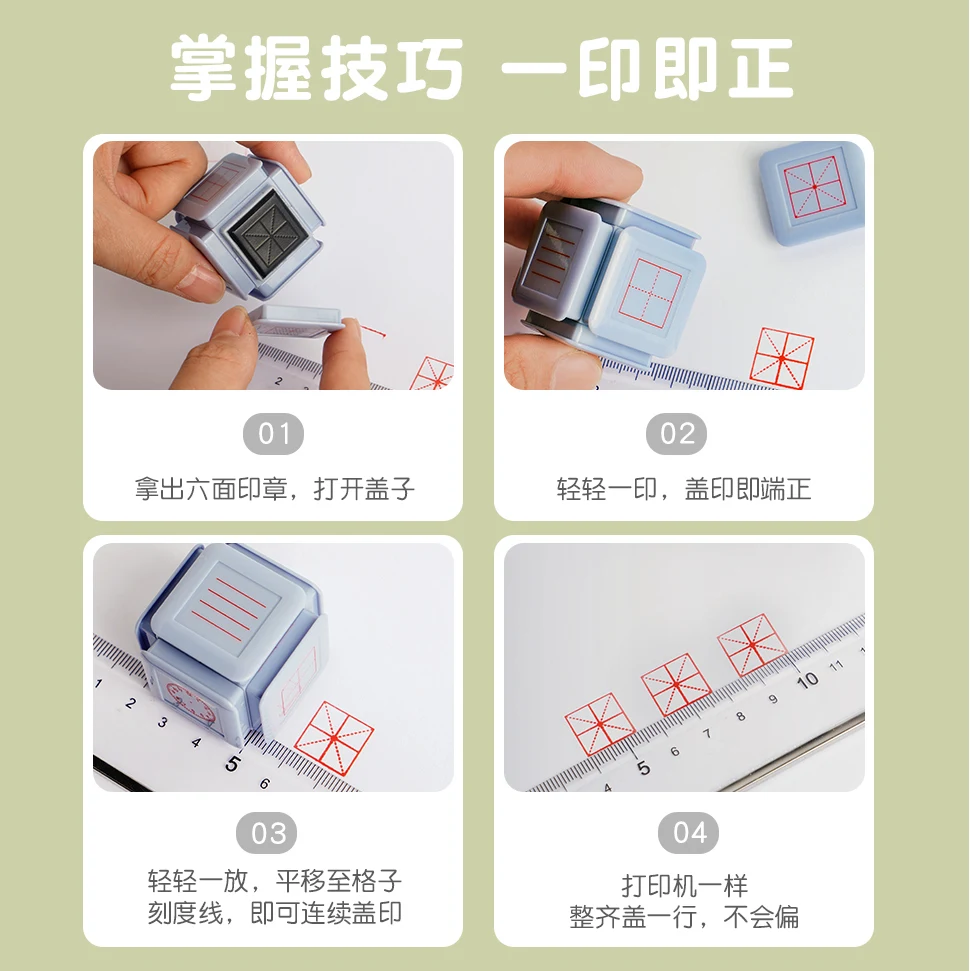 掌握技巧 一印即正

01
拿出六面印章，打开盖子

02
轻轻一印，盖印即端正

03
轻轻一放，平移至格子刻度线，即可连续盖印

04
打印机一样
整齐盖一行，不会偏