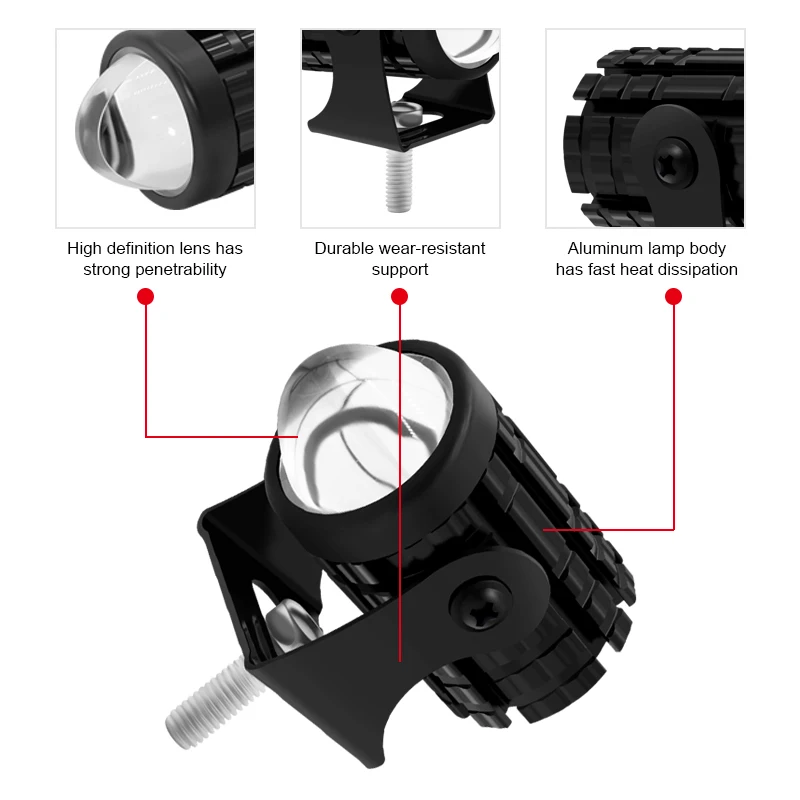 High definition lens has strong penetrability

Durable wear-resistant support

Aluminum lamp body has fast heat dissipation