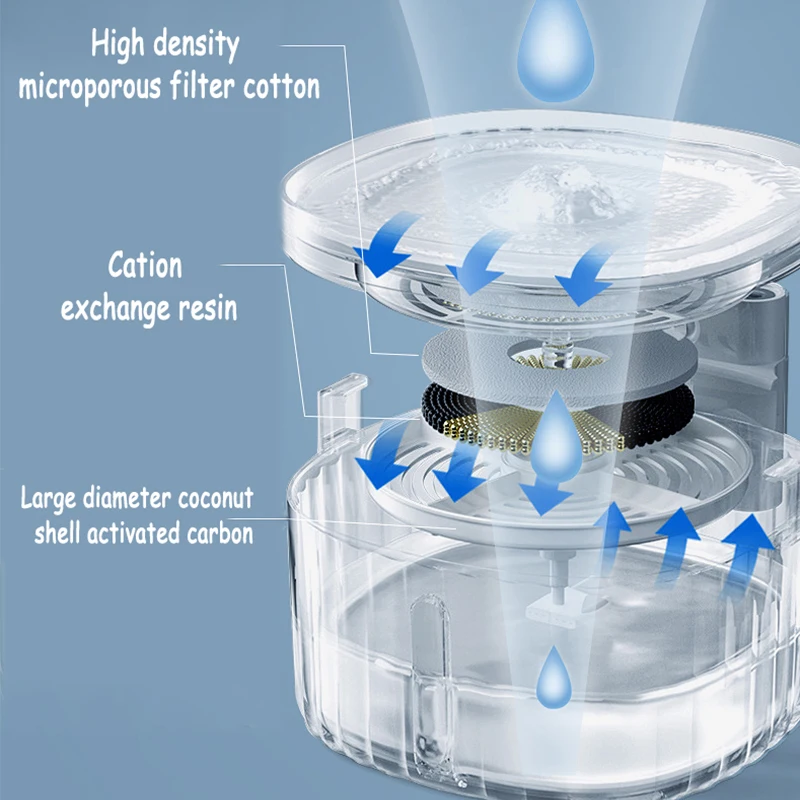 High density
microporous filter cotton

Cation
exchange resin

Large diameter coconut
shell activated carbon