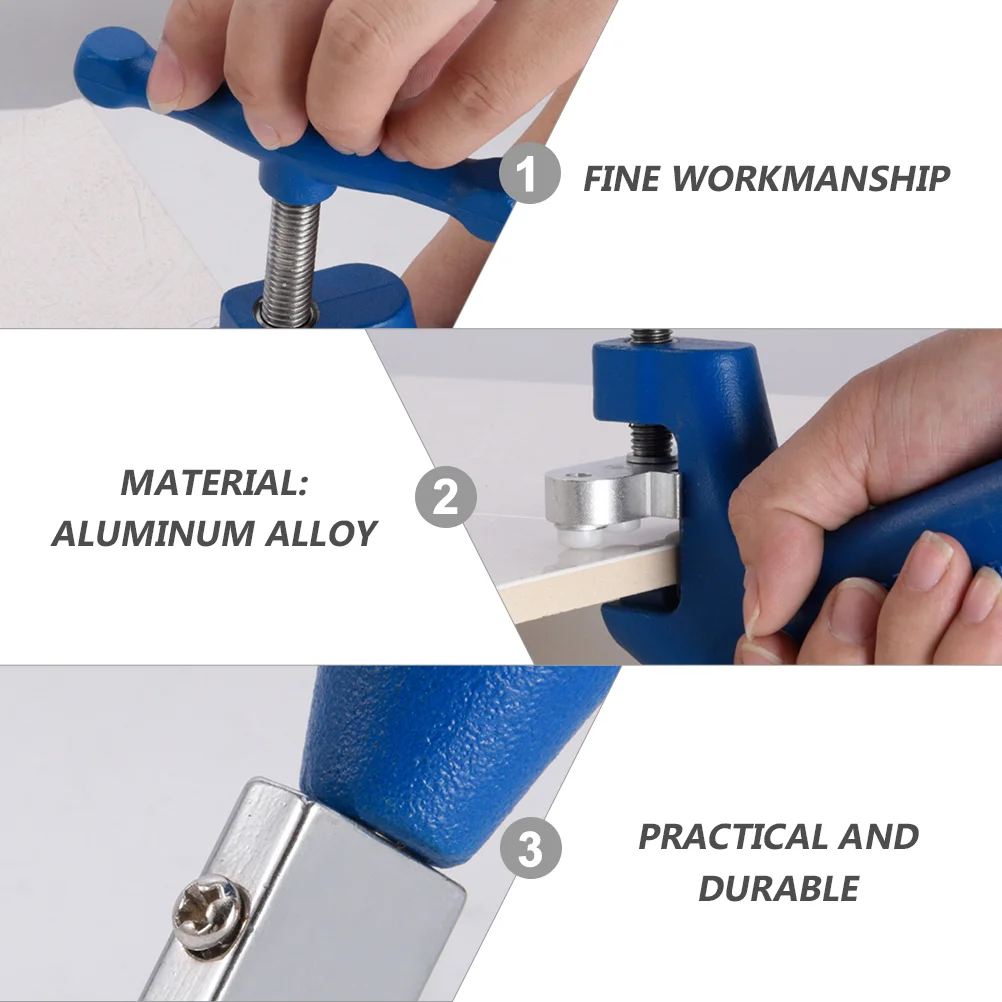 1 FINE WORKMANSHIP

MATERIAL: ALUMINUM ALLOY

2

3 PRACTICAL AND DURABLE