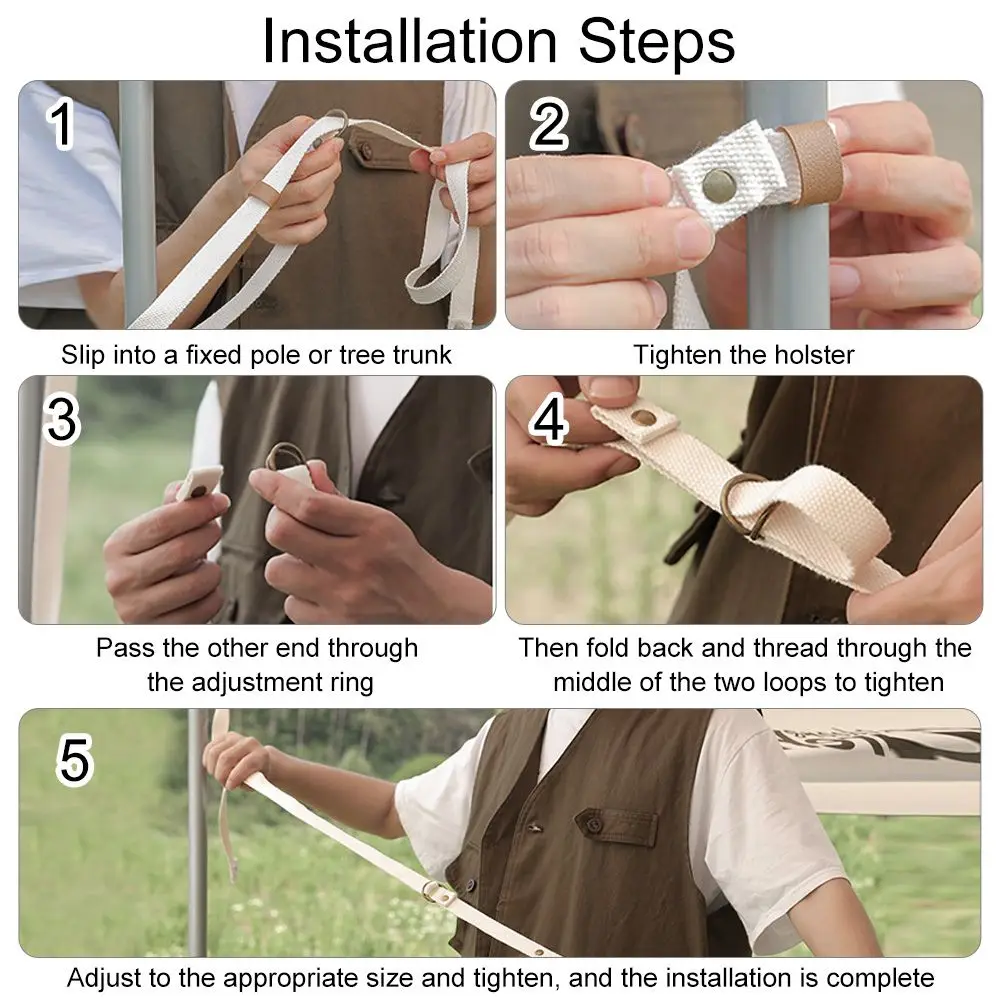 Installation Steps

1

Slip into a fixed pole or tree trunk

2

Tighten the holster

3

Pass the other end through the adjustment ring

4

Then fold back and thread through the middle of the two loops to tighten

5

Adjust to the appropriate size and tighten, and the installation is complete