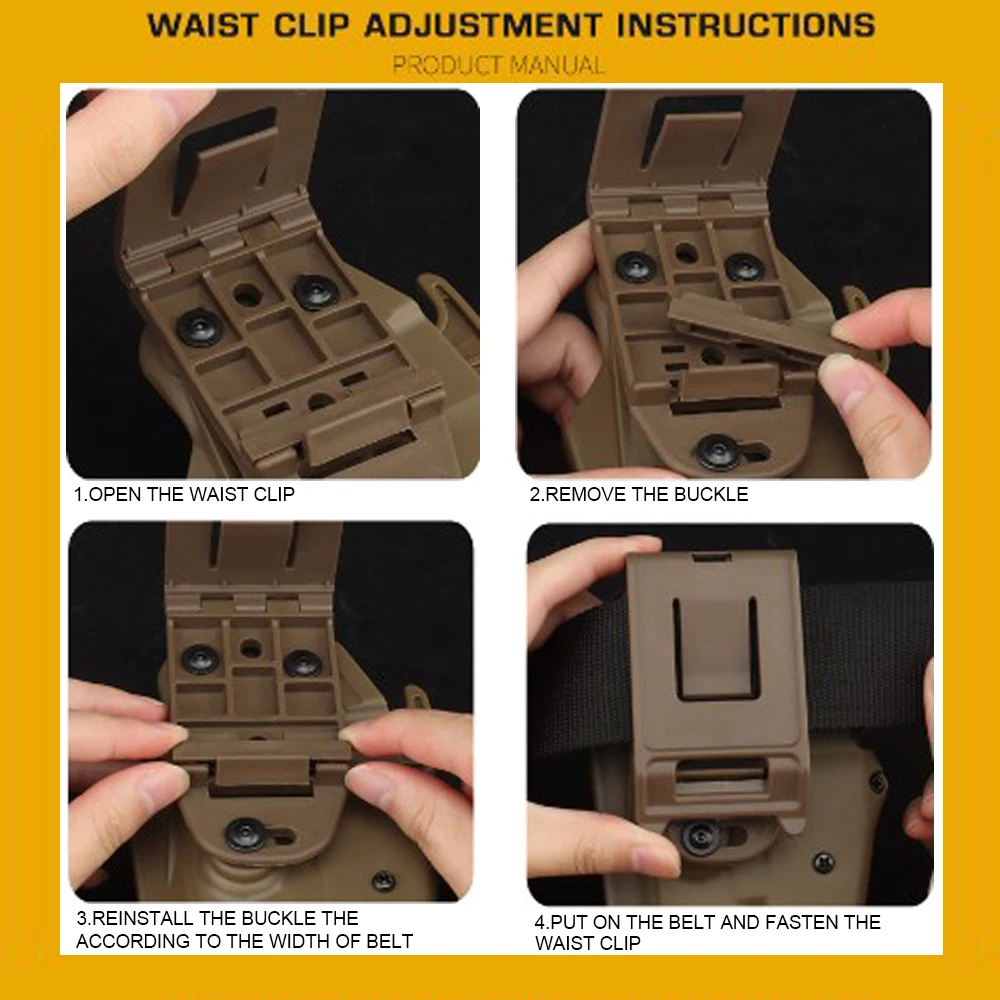 WAIST CLIP ADJUSTMENT INSTRUCTIONS

PRODUCT MANUAL

1.OPEN THE WAIST CLIP

2.REMOVE THE BUCKLE

3.REINSTALL THE BUCKLE THE ACCORDING TO THE WIDTH OF BELT

4.PUT ON THE BELT AND FASTEN THE WAIST CLIP