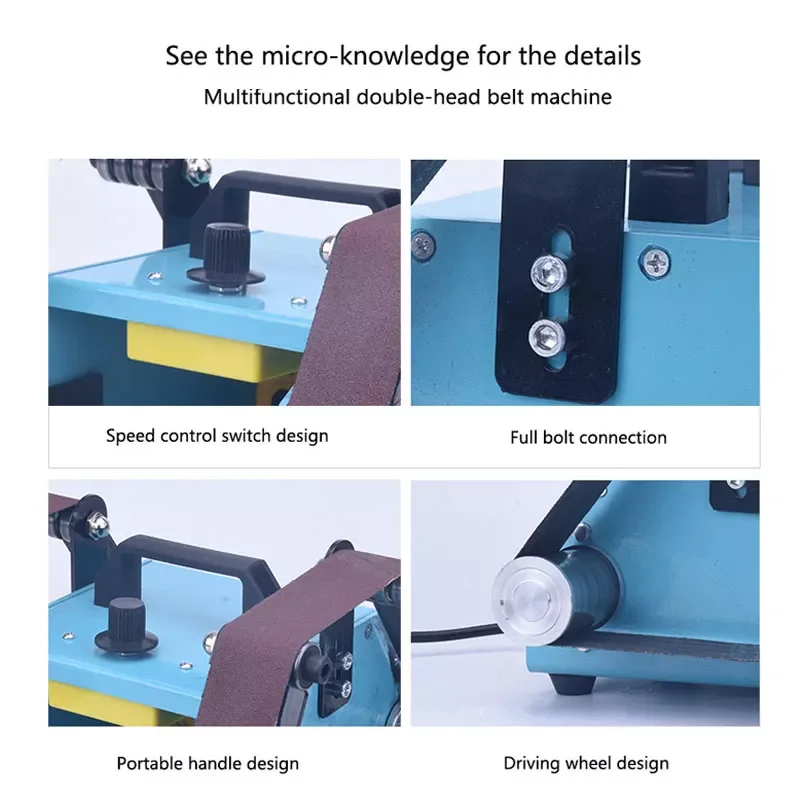 See the micro-knowledge for the details

Multifunctional double-head belt machine

Speed control switch design

Full bolt connection

Portable handle design

Driving wheel design