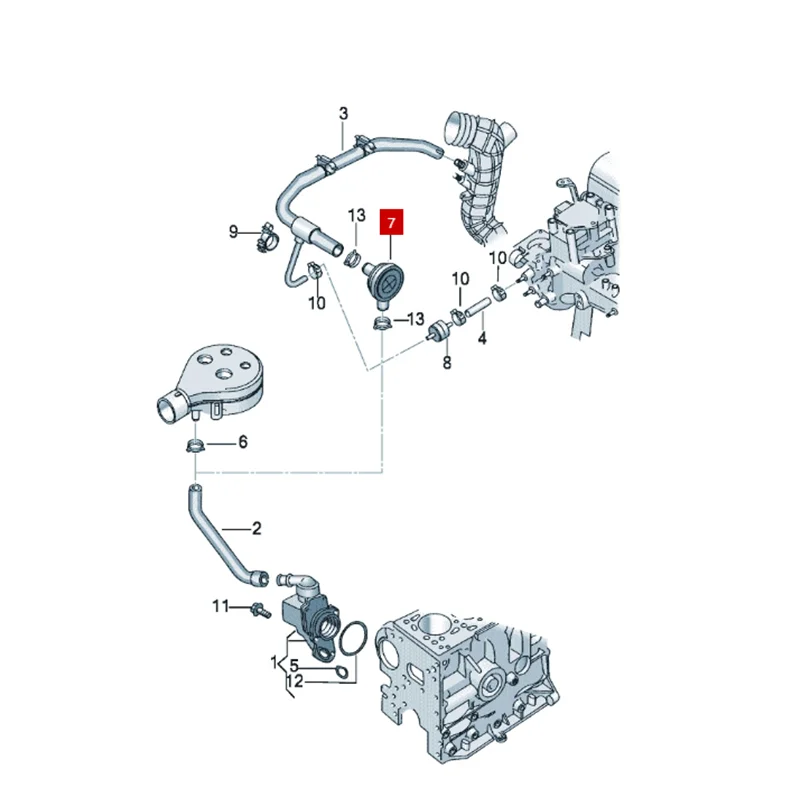 3
13
7
9
10
10
10
13
4
8
6
2
11
1
5
12