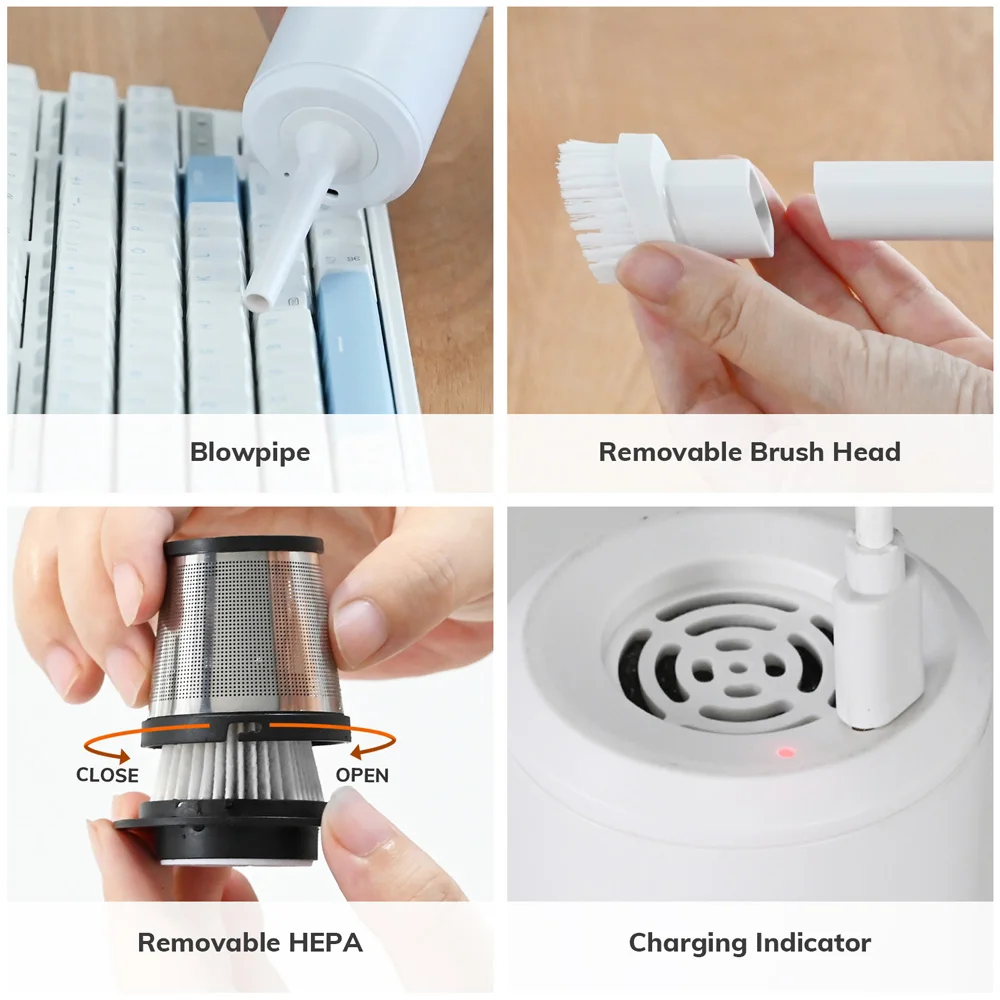 Blowpipe

Removable Brush Head

CLOSE

OPEN

Removable HEPA

Charging Indicator