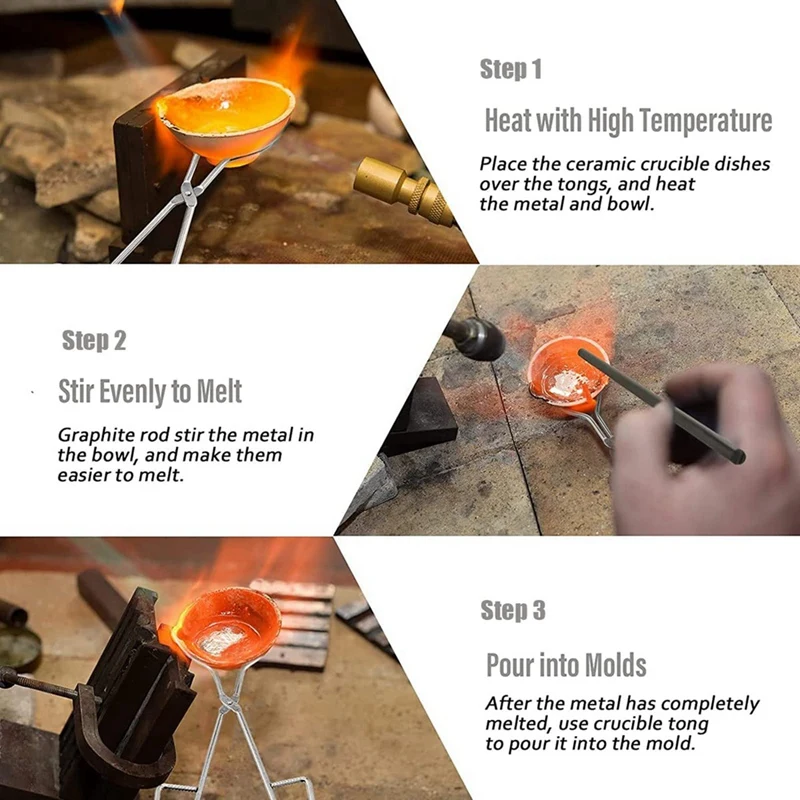 Step 1

Heat with High Temperature

Place the ceramic crucible dishes over the tongs, and heat the metal and bowl.

Step 2

Stir Evenly to Melt

Graphite rod stir the metal in the bowl, and make them easier to melt.

Step 3

Pour into Molds

After the metal has completely melted, use crucible tong to pour it into the mold.