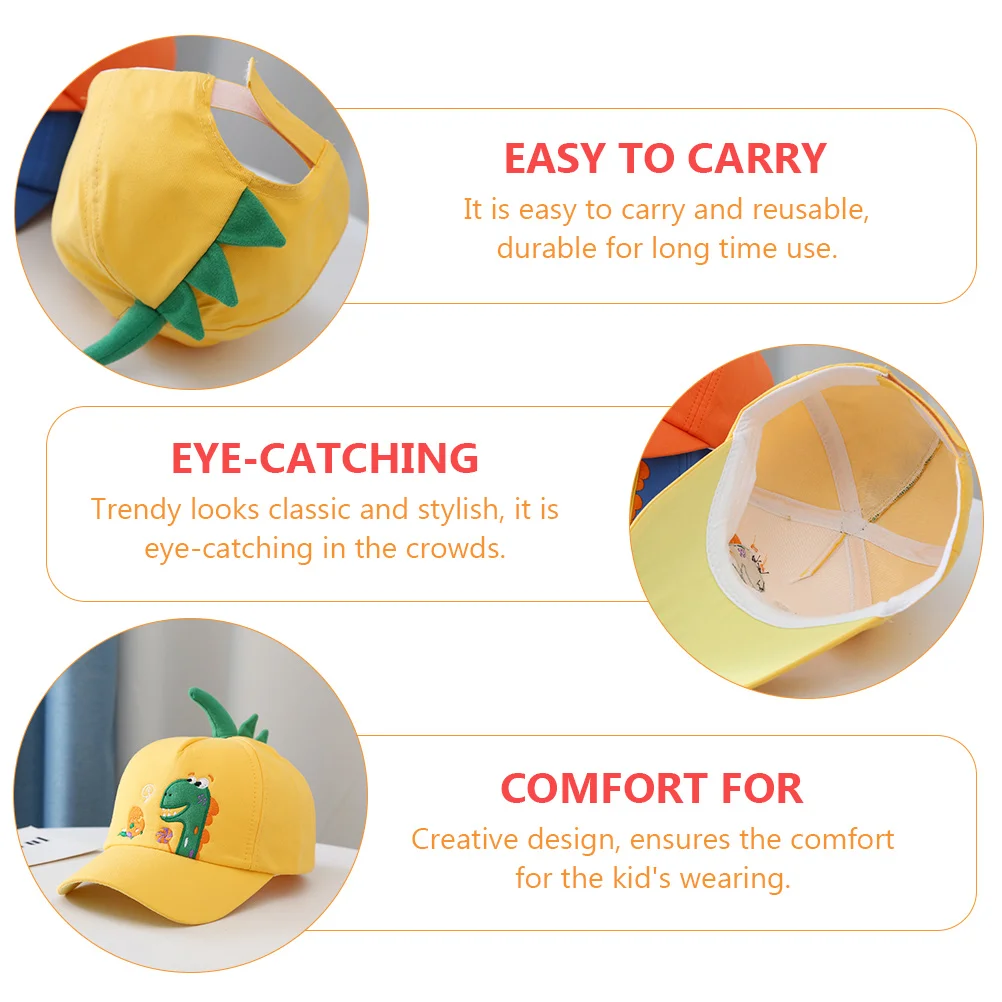 EASY TO CARRY
It is easy to carry and reusable, durable for long time use.

EYE-CATCHING
Trendy looks classic and stylish, it is eye-catching in the crowds.

COMFORT FOR
Creative design, ensures the comfort for the kid's wearing.