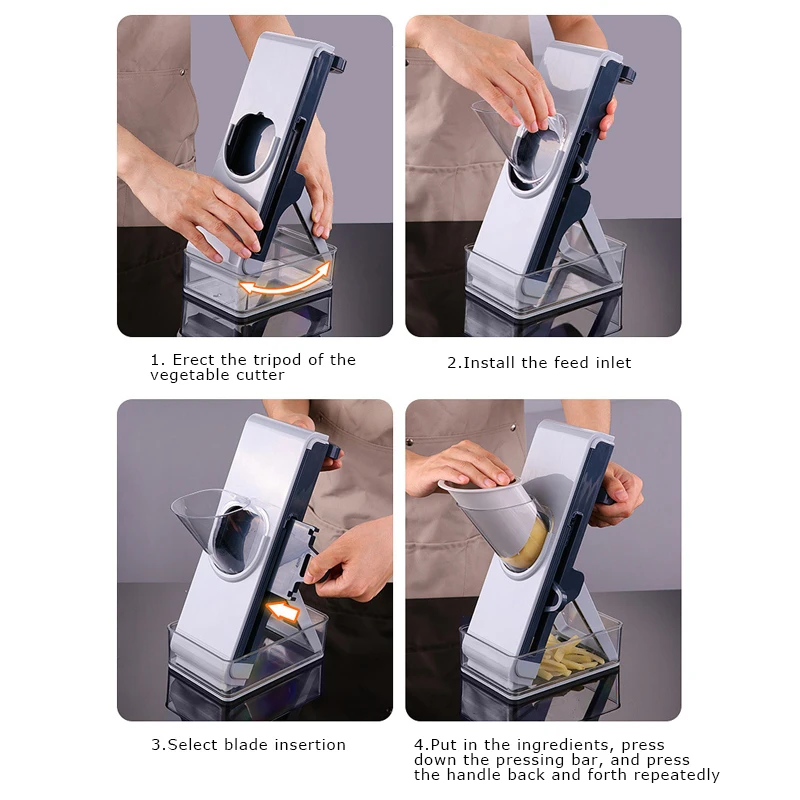 1. Erect the tripod of the vegetable cutter

2.Install the feed inlet

3.Select blade insertion

4.Put in the ingredients, press down the pressing bar, and press the handle back and forth repeatedly