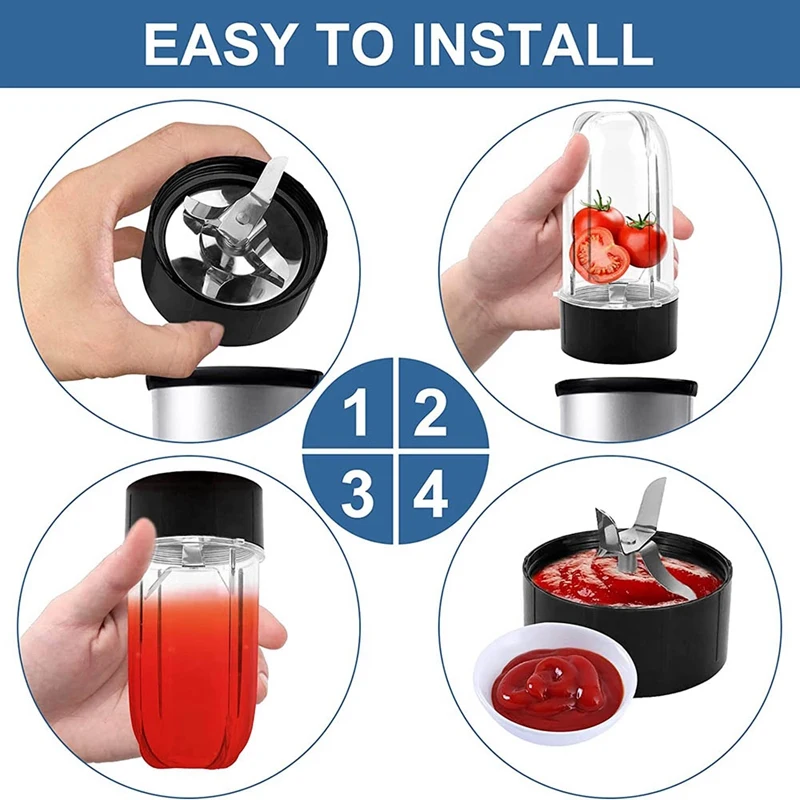 EASY TO INSTALL

1 2
3 4