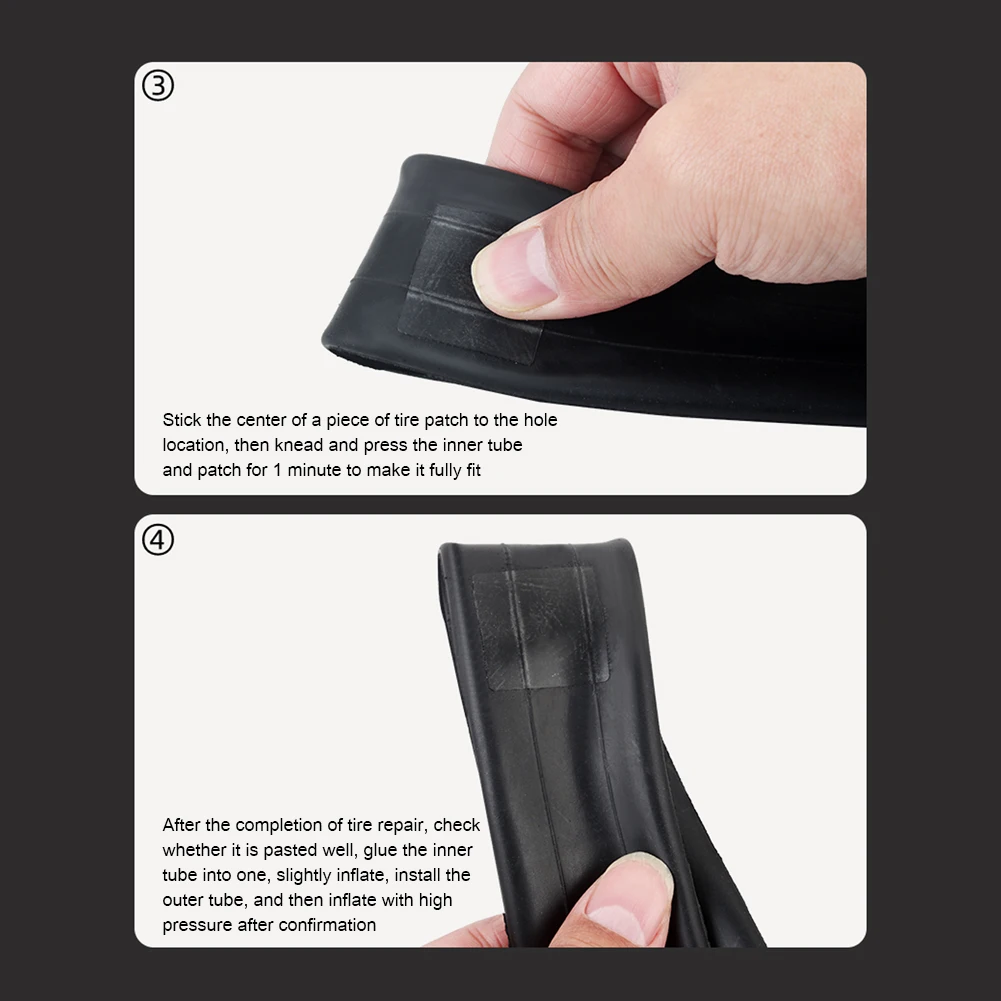 ③

Stick the center of a piece of tire patch to the hole location, then knead and press the inner tube and patch for 1 minute to make it fully fit

④

After the completion of tire repair, check whether it is pasted well, glue the inner tube into one, slightly inflate, install the outer tube, and then inflate with high pressure after confirmation