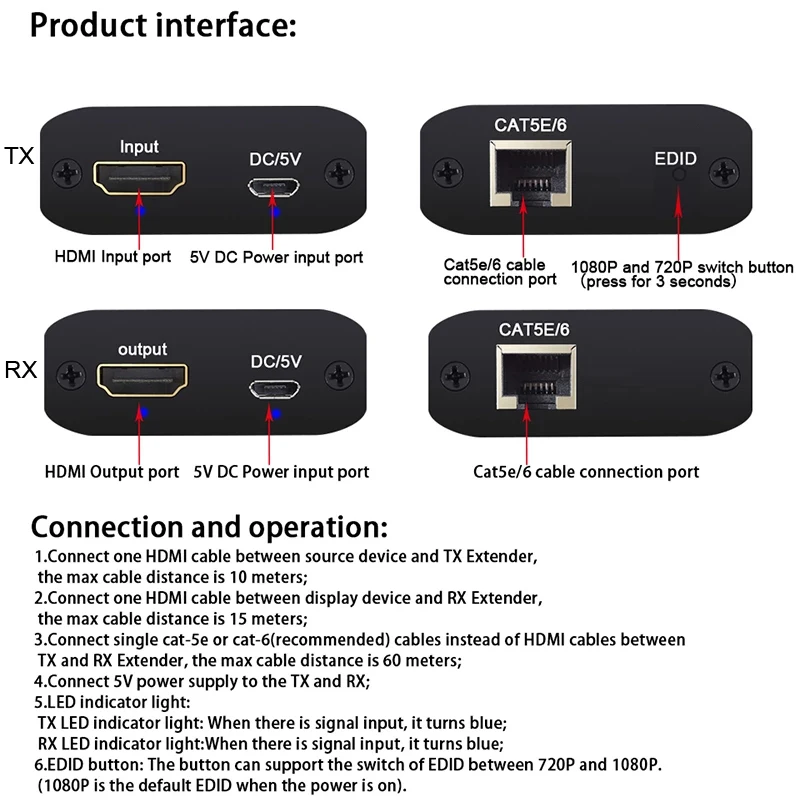 Product interface:

TX

Input

DC/5V

HDMI Input port

5V DC Power input port

CAT5E/6

EDID

Cat5e/6 cable connection port

1080P and 720P switch button (press for 3 seconds)

RX

output

DC/5V

HDMI Output port

5V DC Power input port

CAT5E/6

Cat5e/6 cable connection port

Connection and operation:

1.Connect one HDMI cable between source device and TX Extender, the max cable distance is 10 meters;
2.Connect one HDMI cable between display device and RX Extender, the max cable distance is 15 meters;
3.Connect single cat-5e or cat-6(recommended) cables instead of HDMI cables between TX and RX Extender, the max cable distance is 60 meters;
4.Connect 5V power supply to the TX and RX;
5.LED indicator light:
TX LED indicator light: When there is signal input, it turns blue;
RX LED indicator light:When there is signal input, it turns blue;
6.EDID button: The button can support the switch of EDID between 720P and 1080P. (1080P is the default EDID when the power is on).