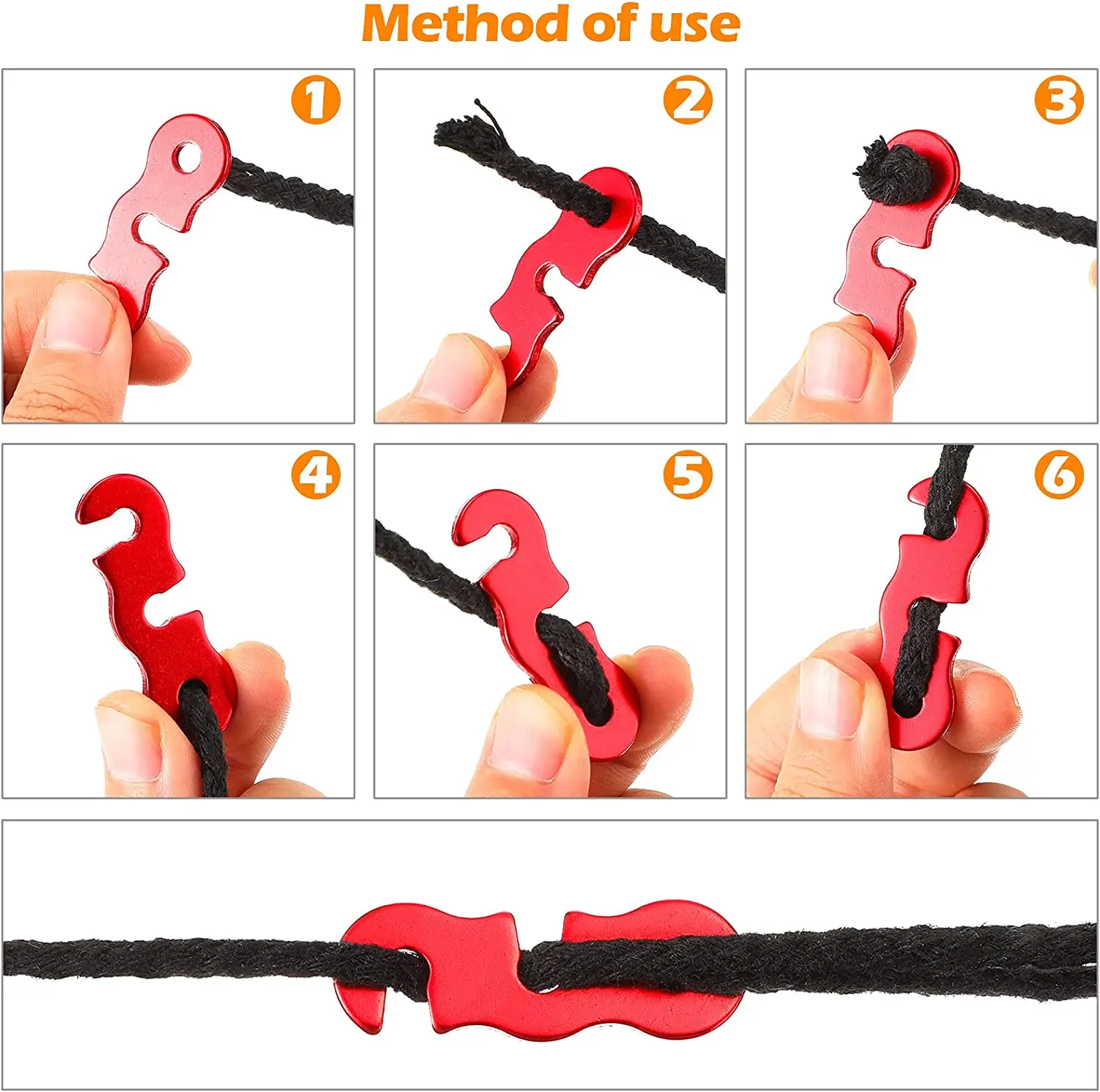 Method of use

1

2

3

4

5

6