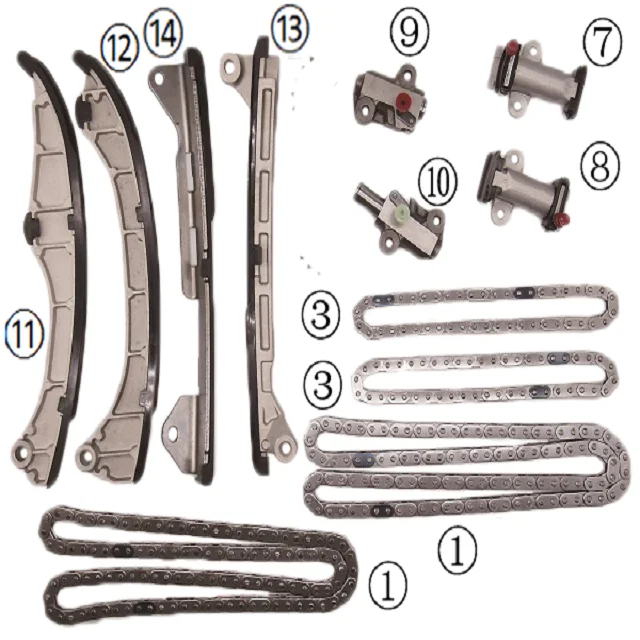 12
14
13
9
7
10
8
11
3
3
1
1