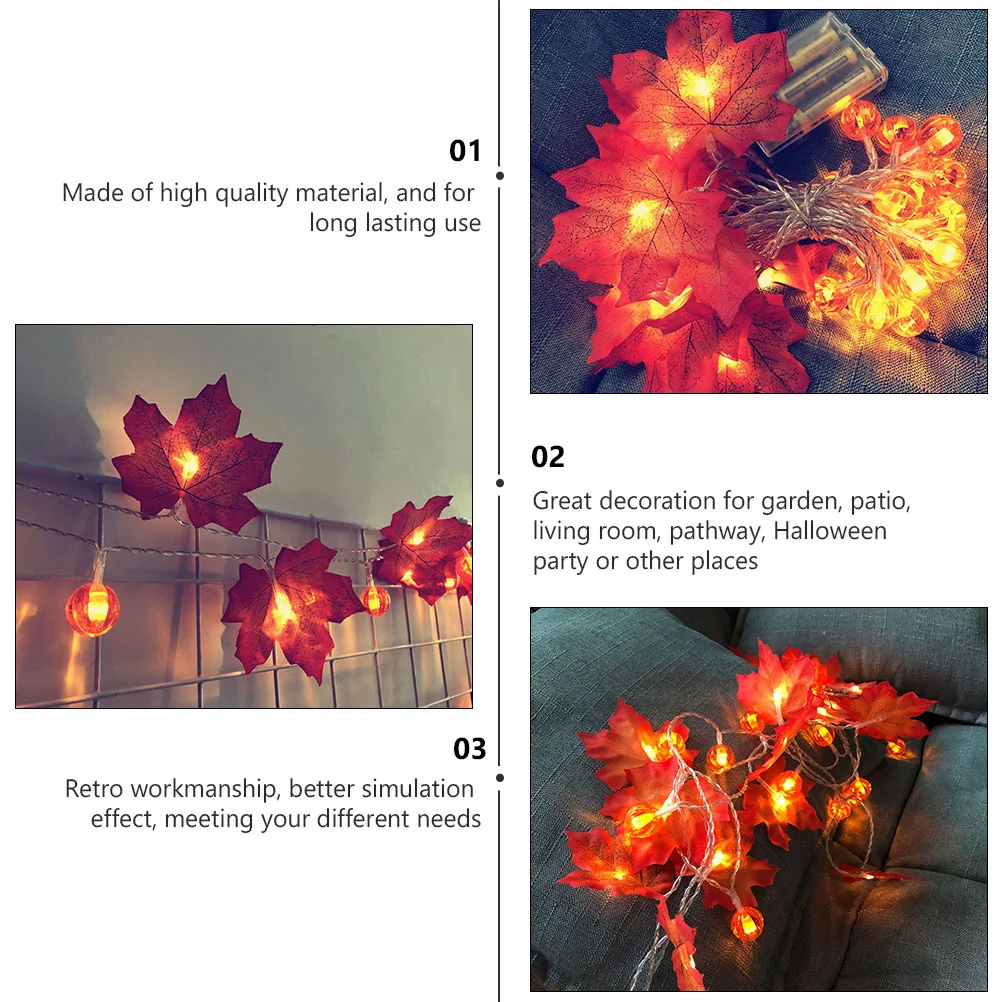 01
Made of high quality material, and for long lasting use

02
Great decoration for garden, patio, living room, pathway, Halloween party or other places

03
Retro workmanship, better simulation effect, meeting your different needs