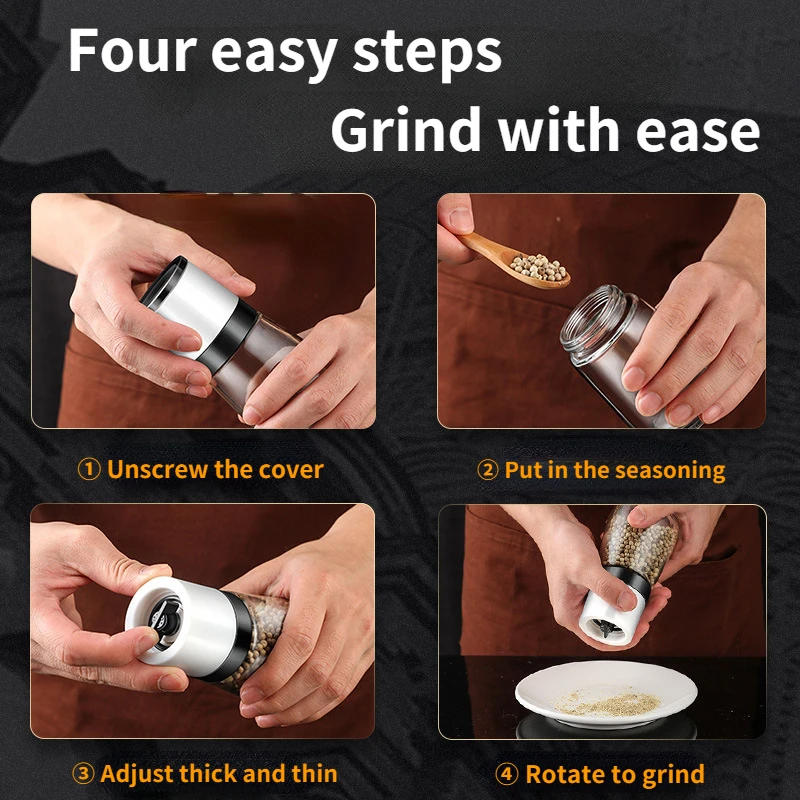 Four easy steps
Grind with ease

① Unscrew the cover

② Put in the seasoning

③ Adjust thick and thin

④ Rotate to grind