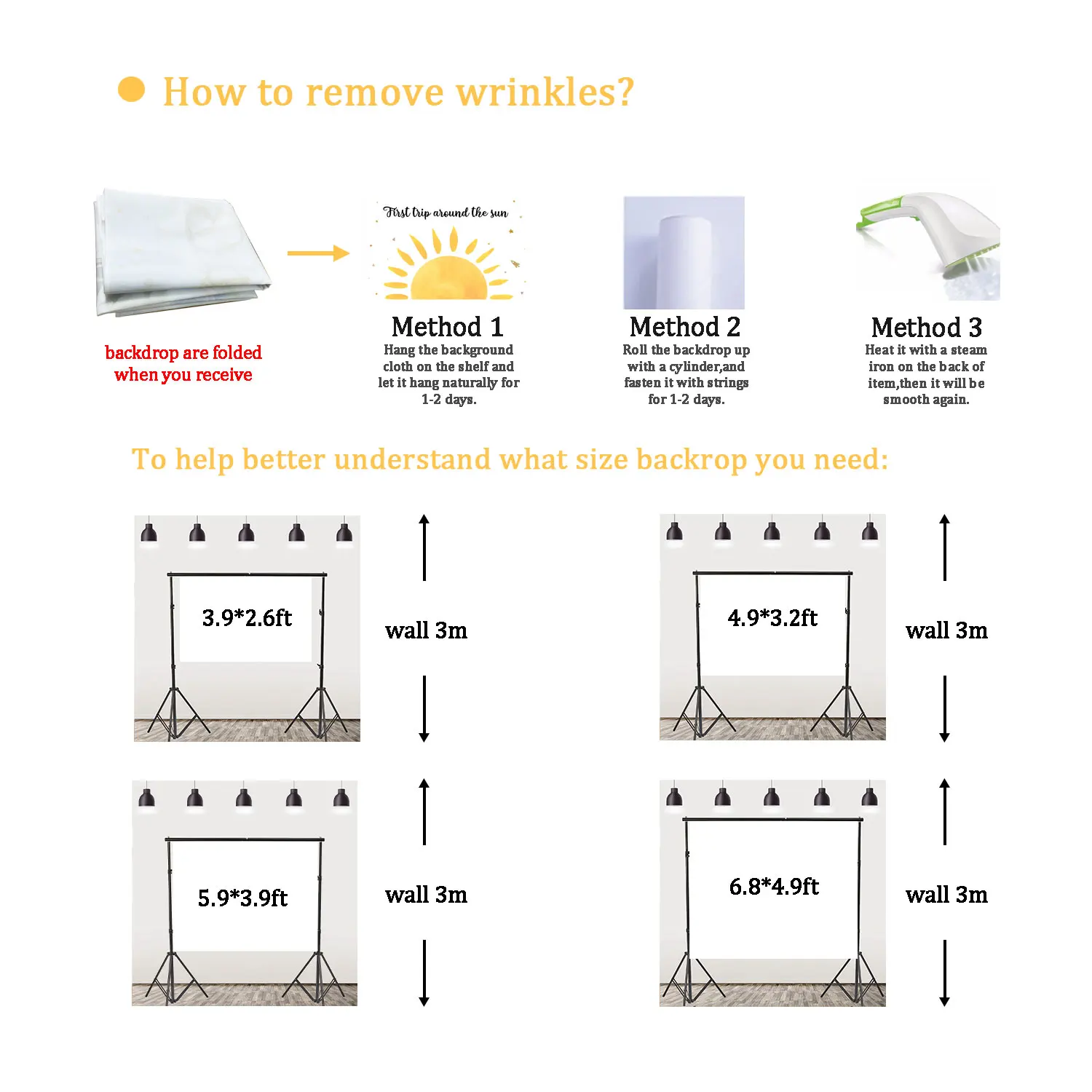 How to remove wrinkles?

backdrop are folded when you receive

First trip around the sun

Method 1
Hang the background cloth on the shelf and let it hang naturally for 1-2 days.

Method 2
Roll the backdrop up with a cylinder,and fasten it with strings for 1-2 days.

Method 3
Heat it with a steam iron on the back of item,then it will be smooth again.

To help better understand what size backrop you need:

3.9*2.6ft

wall 3m

4.9*3.2ft

wall 3m

5.9*3.9ft

wall 3m

6.8*4.9ft

wall 3m