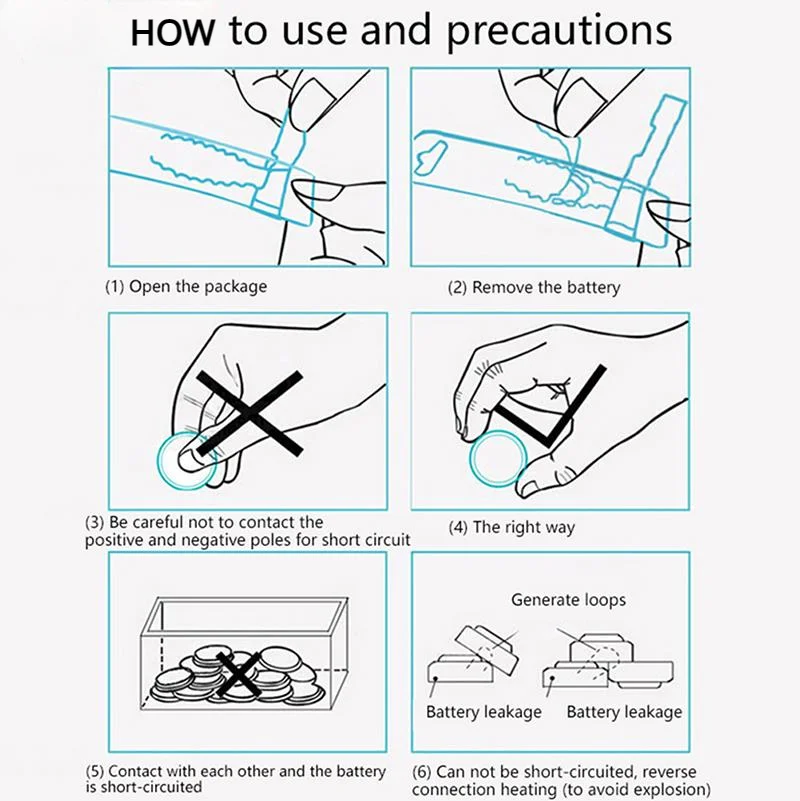 HOW to use and precautions

(1) Open the package

(2) Remove the battery

(3) Be careful not to contact the positive and negative poles for short circuit

(4) The right way

(5) Contact with each other and the battery is short-circuited

Generate loops

Battery leakage

Battery leakage

(6) Can not be short-circuited, reverse connection heating (to avoid explosion)