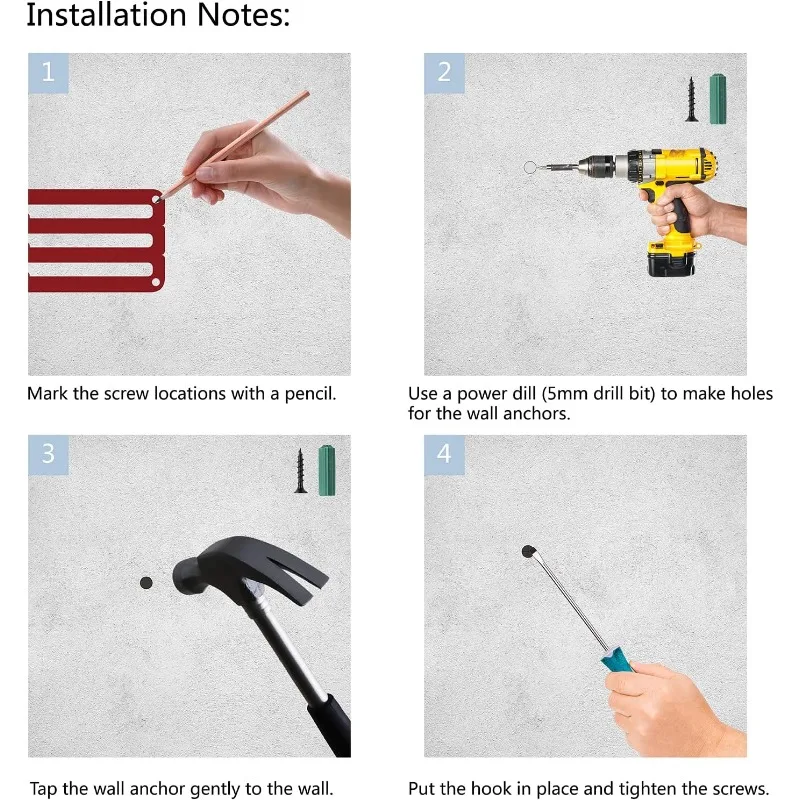 Installation Notes:

1

Mark the screw locations with a pencil.

2

Use a power dill (5mm drill bit) to make holes for the wall anchors.

3

Tap the wall anchor gently to the wall.

4

Put the hook in place and tighten the screws.