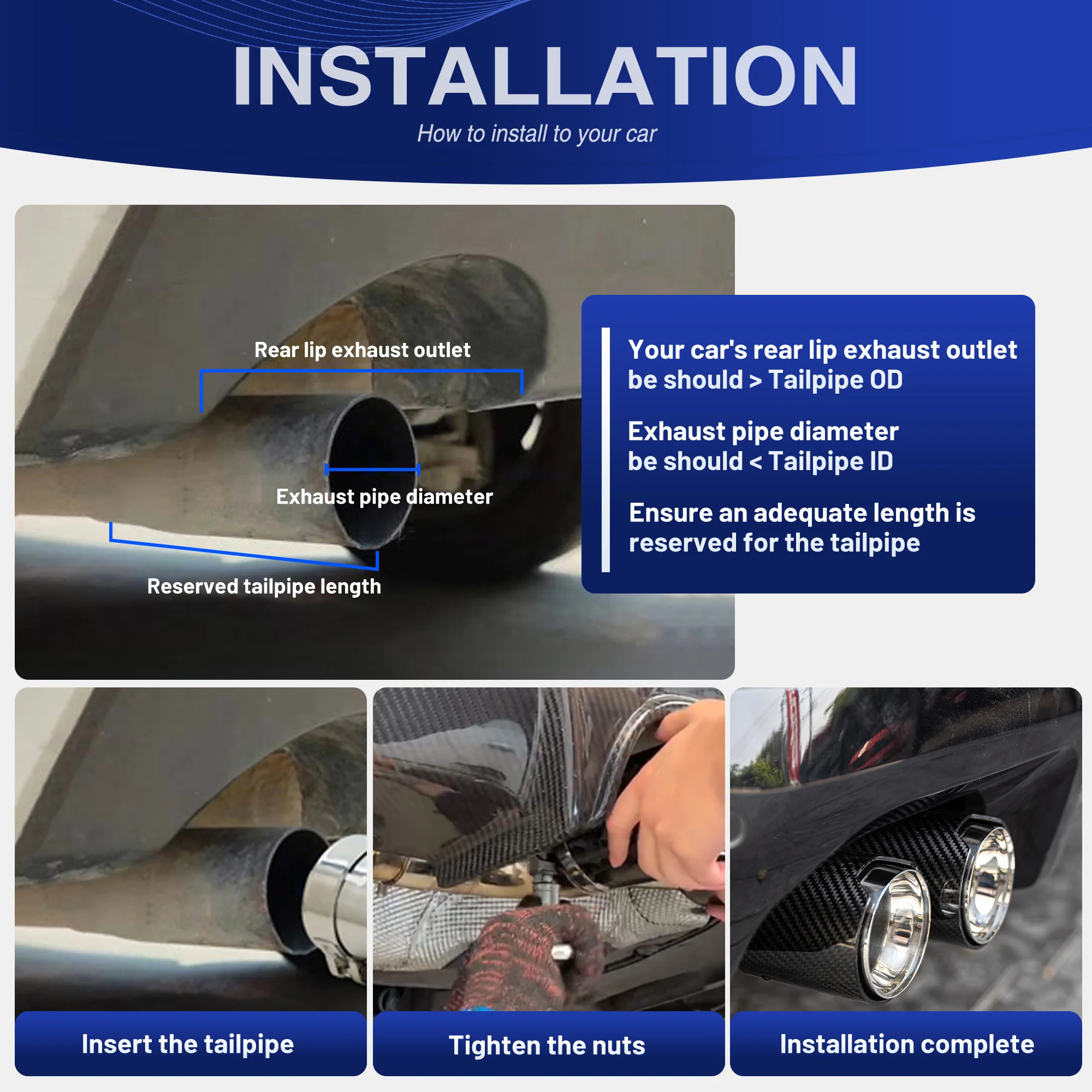 INSTALLATION
How to install to your car

Rear lip exhaust outlet

Exhaust pipe diameter

Reserved tailpipe length

Your car's rear lip exhaust outlet be should > Tailpipe OD

Exhaust pipe diameter be should < Tailpipe ID

Ensure an adequate length is reserved for the tailpipe

Insert the tailpipe

Tighten the nuts

Installation complete