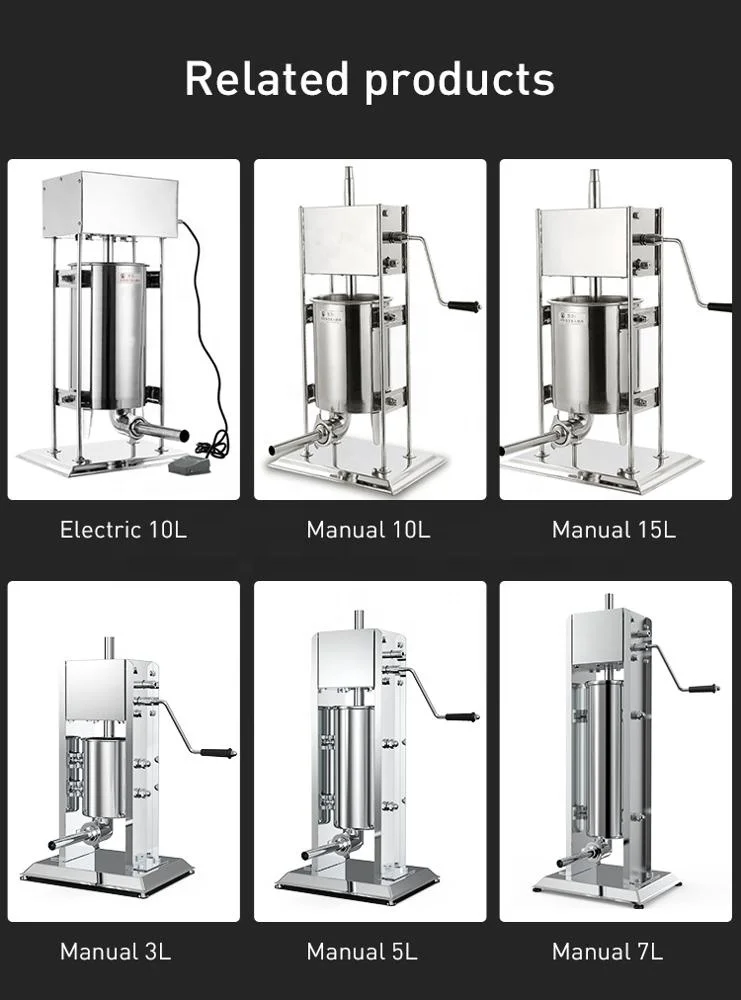 Related products

Electric 10L

Manual 10L

Manual 15L

Manual 3L

Manual 5L

Manual 7L