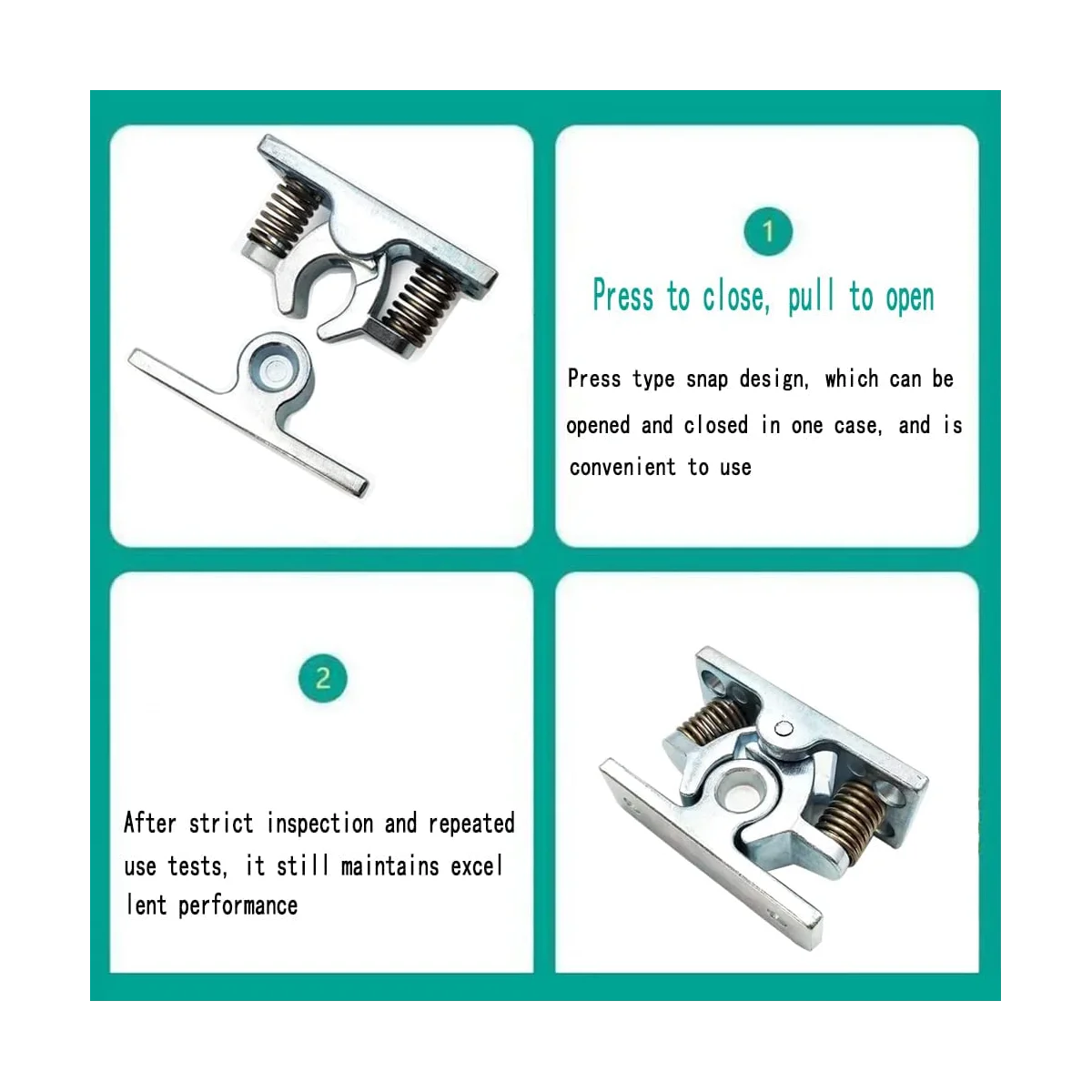 1

Press to close, pull to open

Press type snap design, which can be opened and closed in one case, and is convenient to use

2

After strict inspection and repeated use tests, it still maintains excel lent performance