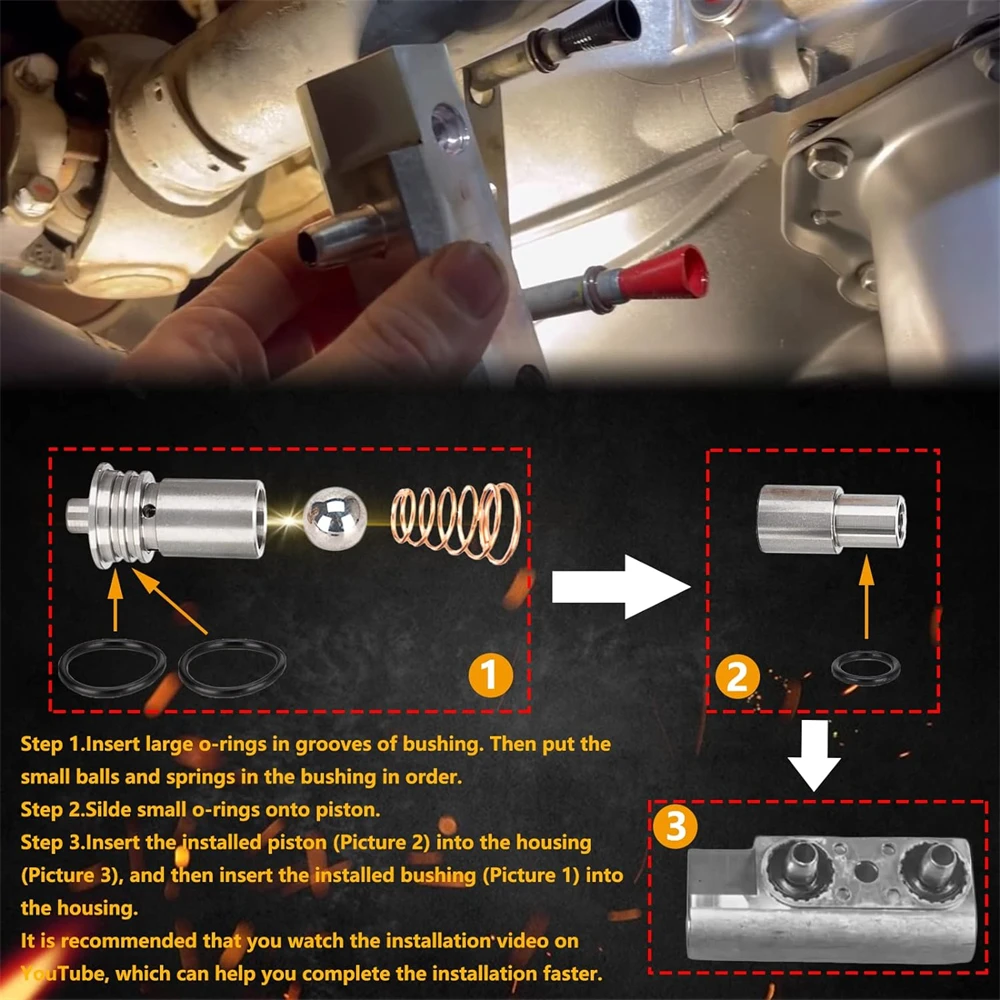 1

2

3

Step 1.Insert large o-rings in grooves of bushing. Then put the small balls and springs in the bushing in order.
Step 2.Silde small o-rings onto piston.
Step 3.Insert the installed piston (Picture 2) into the housing (Picture 3), and then insert the installed bushing (Picture 1) into the housing.
It is recommended that you watch the installation video on YouTube, which can help you complete the installation faster.