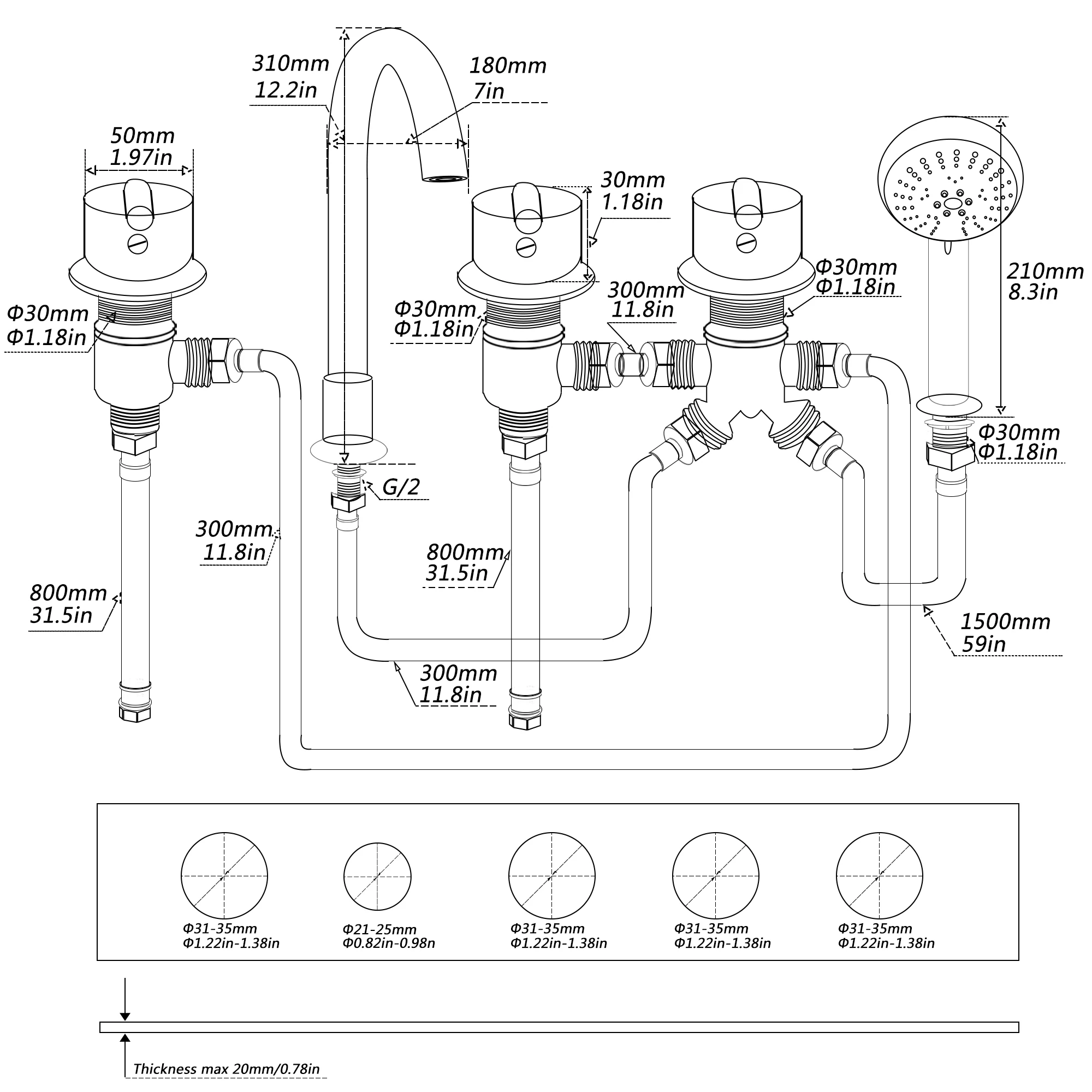 310mm
12.2in

180mm
7in

50mm
1.97in

30mm
1.18in

Φ30mm
Φ1.18in

210mm
8.3in

Φ30mm
Φ1.18in

Φ30mm
Φ1.18in

300mm
11.8in

Φ30mm
Φ1.18in

G/2

300mm
11.8in

800mm
31.5in

800mm
31.5in

1500mm
59in

300mm
11.8in

Φ31-35mm
Φ1.22in-1.38in

Φ21-25mm
Φ0.82in-0.98n

Φ31-35mm
Φ1.22in-1.38in

Φ31-35mm
Φ1.22in-1.38in

Φ31-35mm
Φ1.22in-1.38in

Thickness max 20mm/0.78in