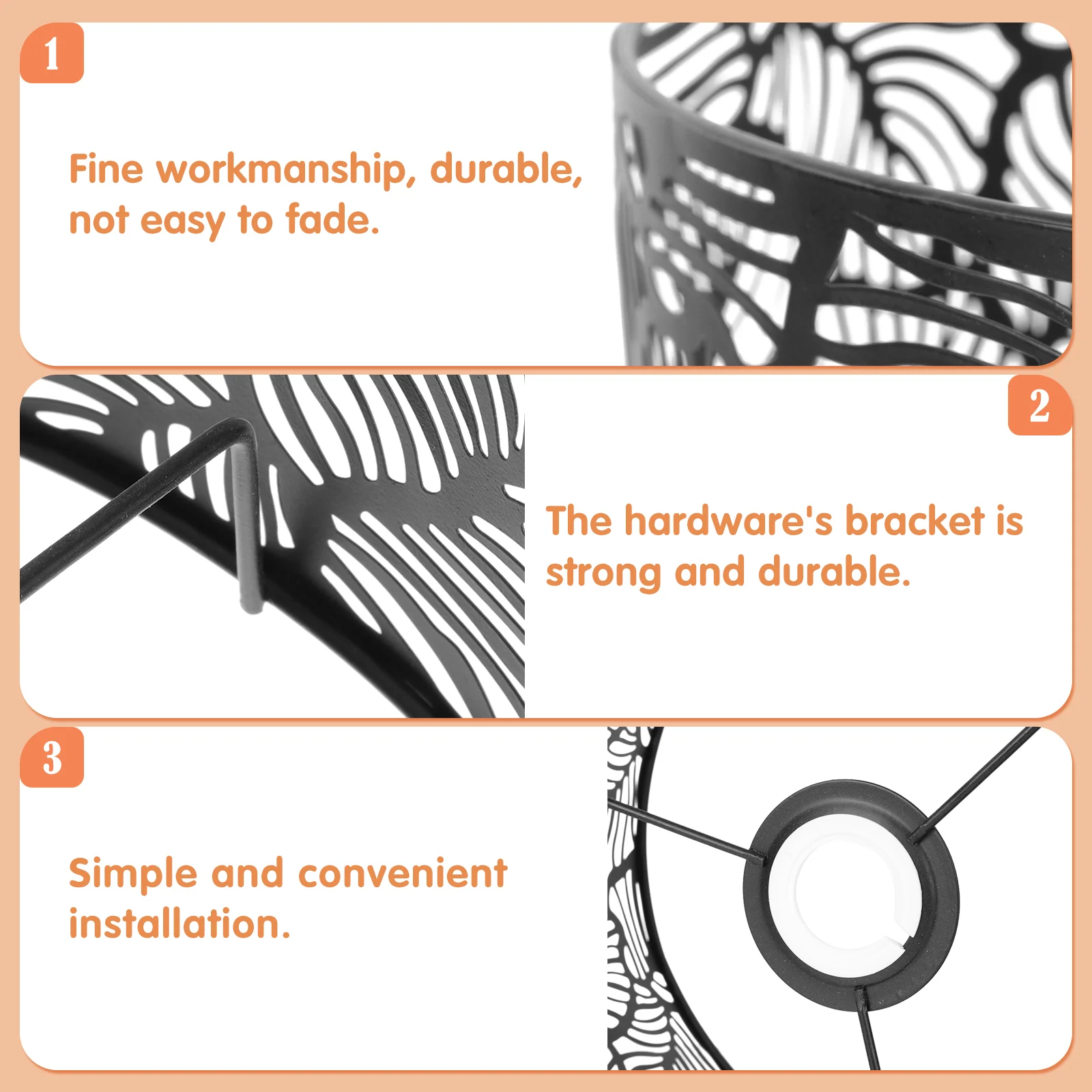 1

Fine workmanship, durable, not easy to fade.

2

The hardware's bracket is strong and durable.

3

Simple and convenient installation.