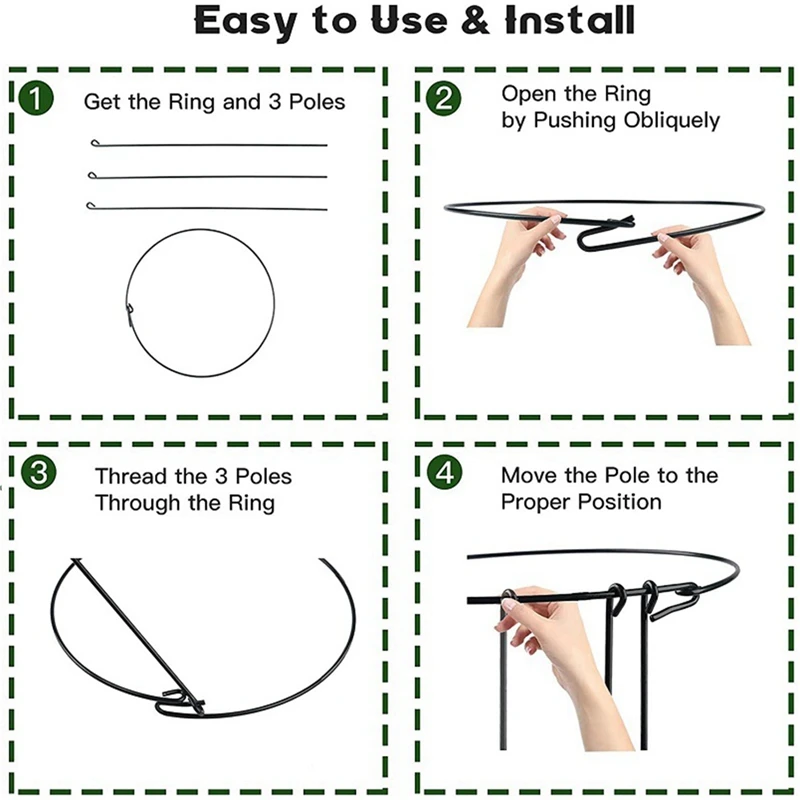 Easy to Use & Install

1 Get the Ring and 3 Poles

2 Open the Ring by Pushing Obliquely

3 Thread the 3 Poles Through the Ring

4 Move the Pole to the Proper Position