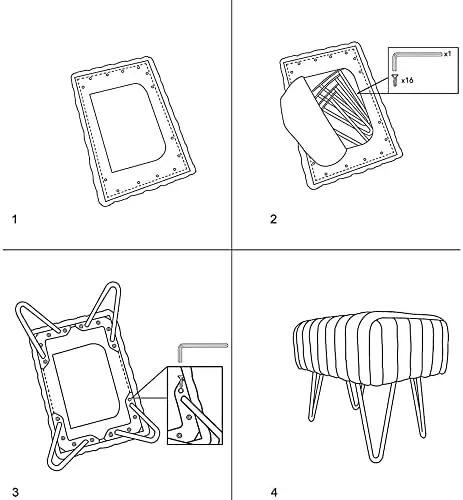 1

x1

x16

2

3

4