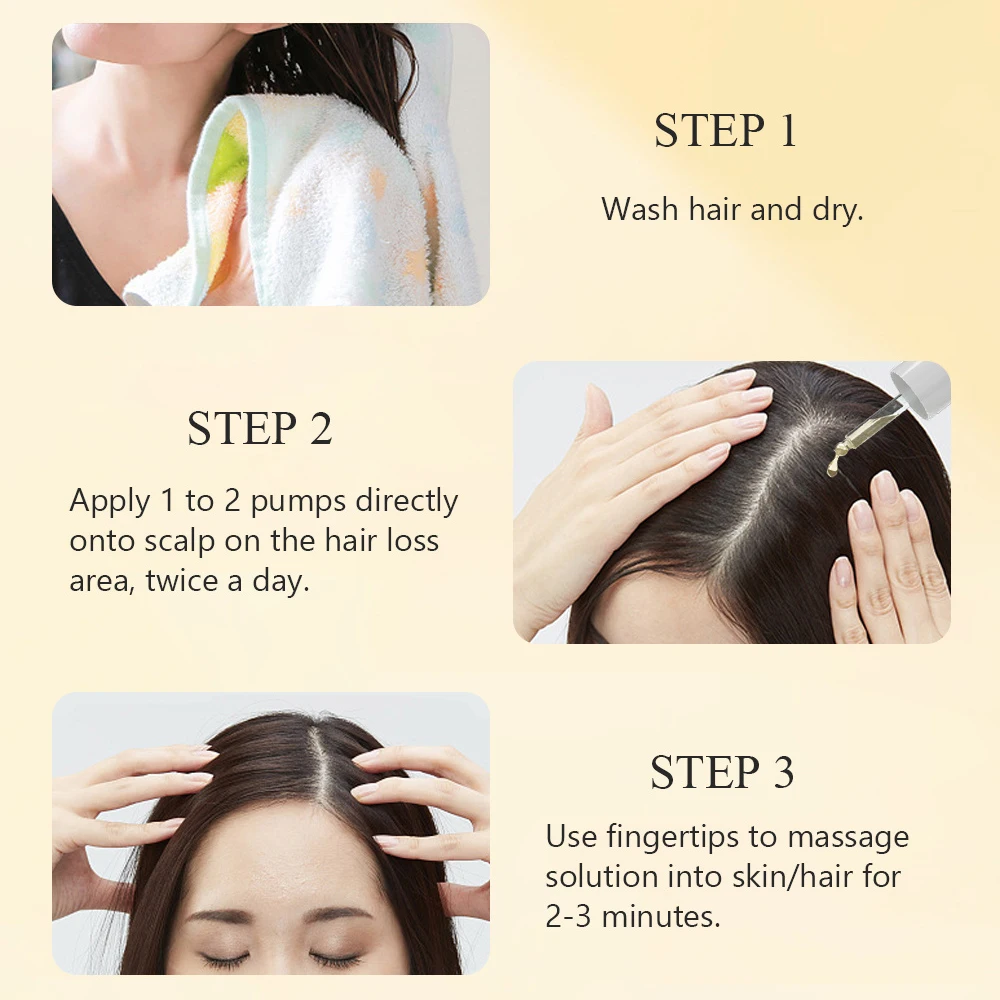 STEP 1

Wash hair and dry.

STEP 2

Apply 1 to 2 pumps directly onto scalp on the hair loss area, twice a day.

STEP 3

Use fingertips to massage solution into skin/hair for 2-3 minutes.